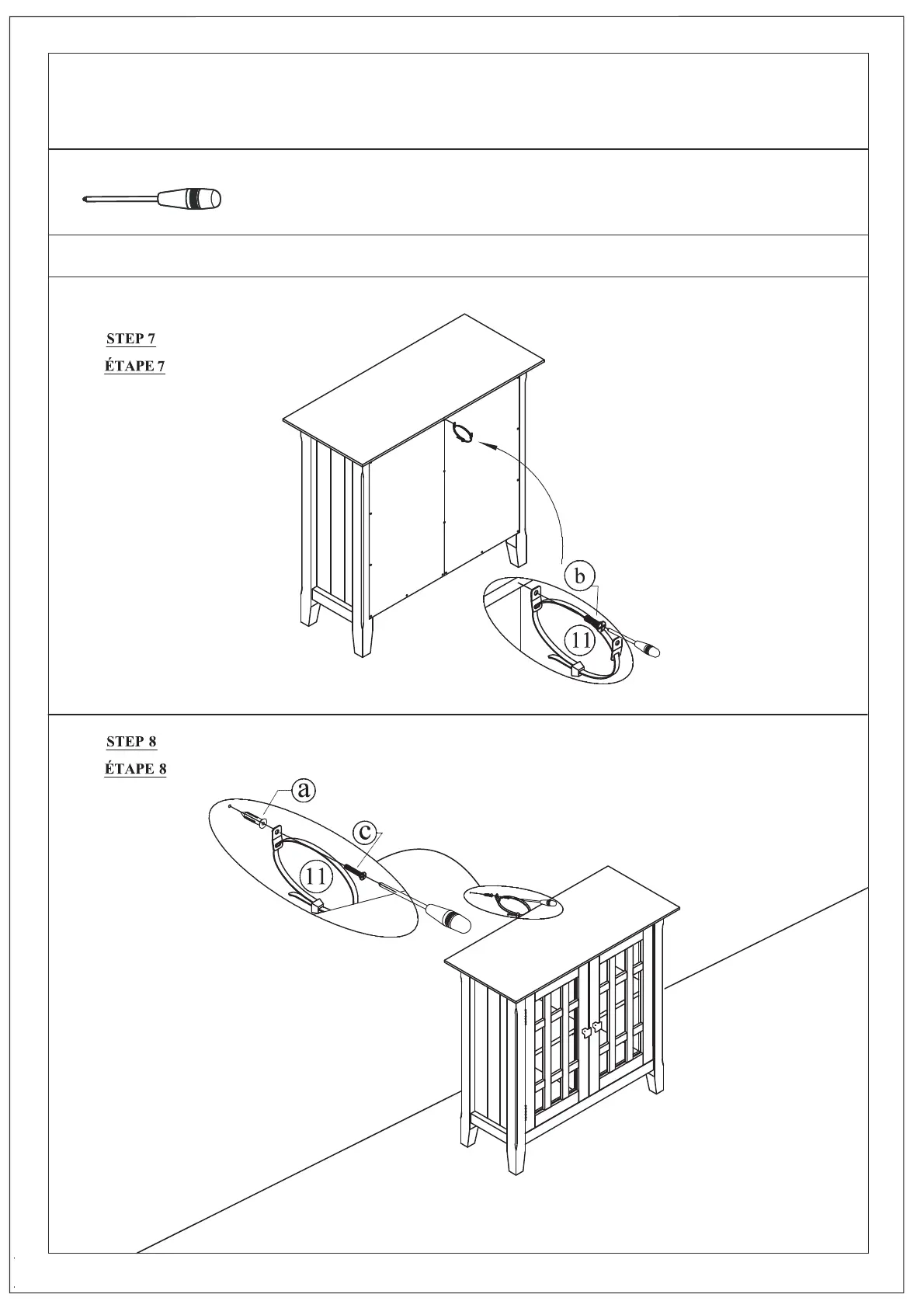 STEP 7

ÉTAPE 7

b

11

STEP 8

ÉTAPE 8

a

c

11