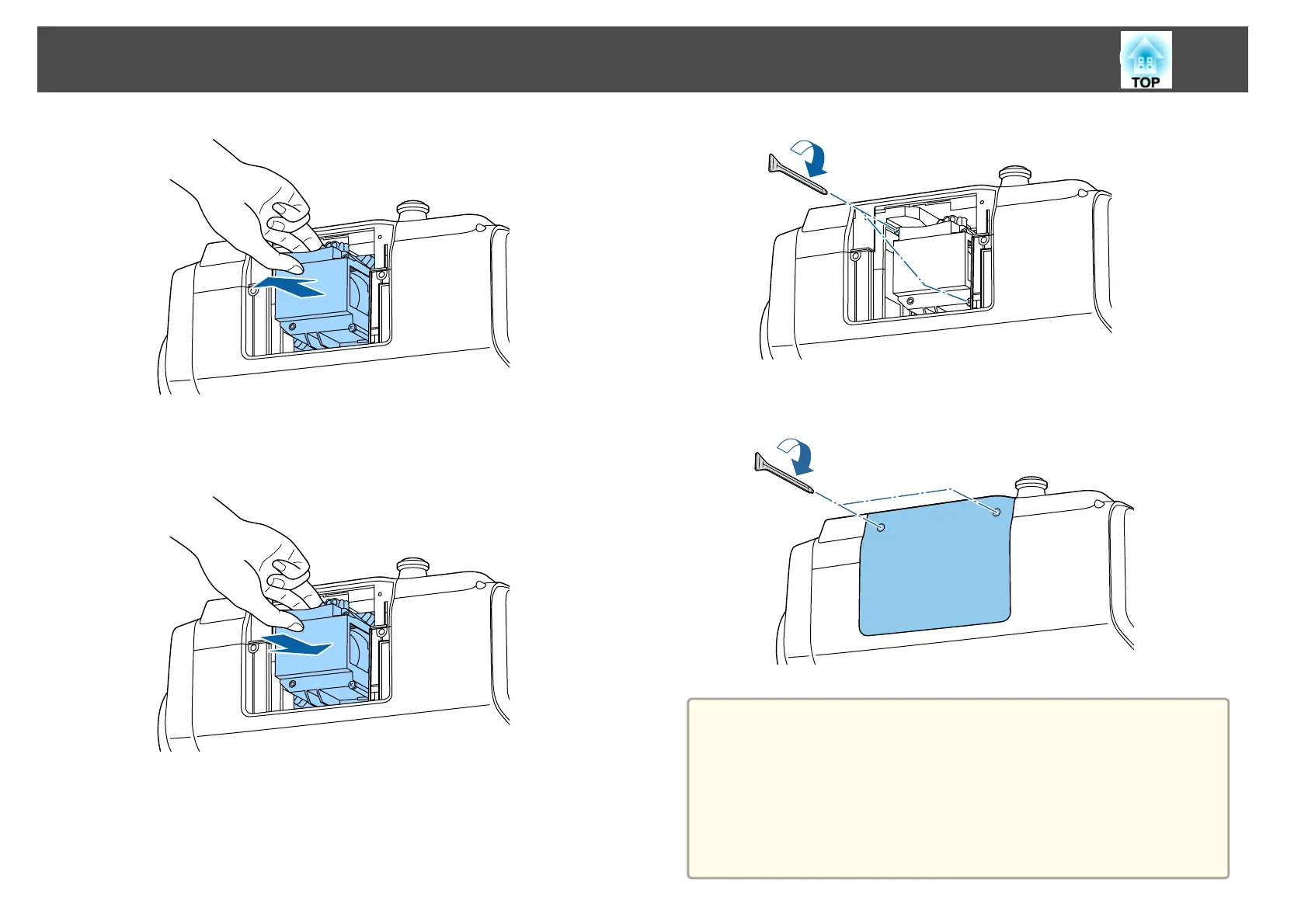 TOP