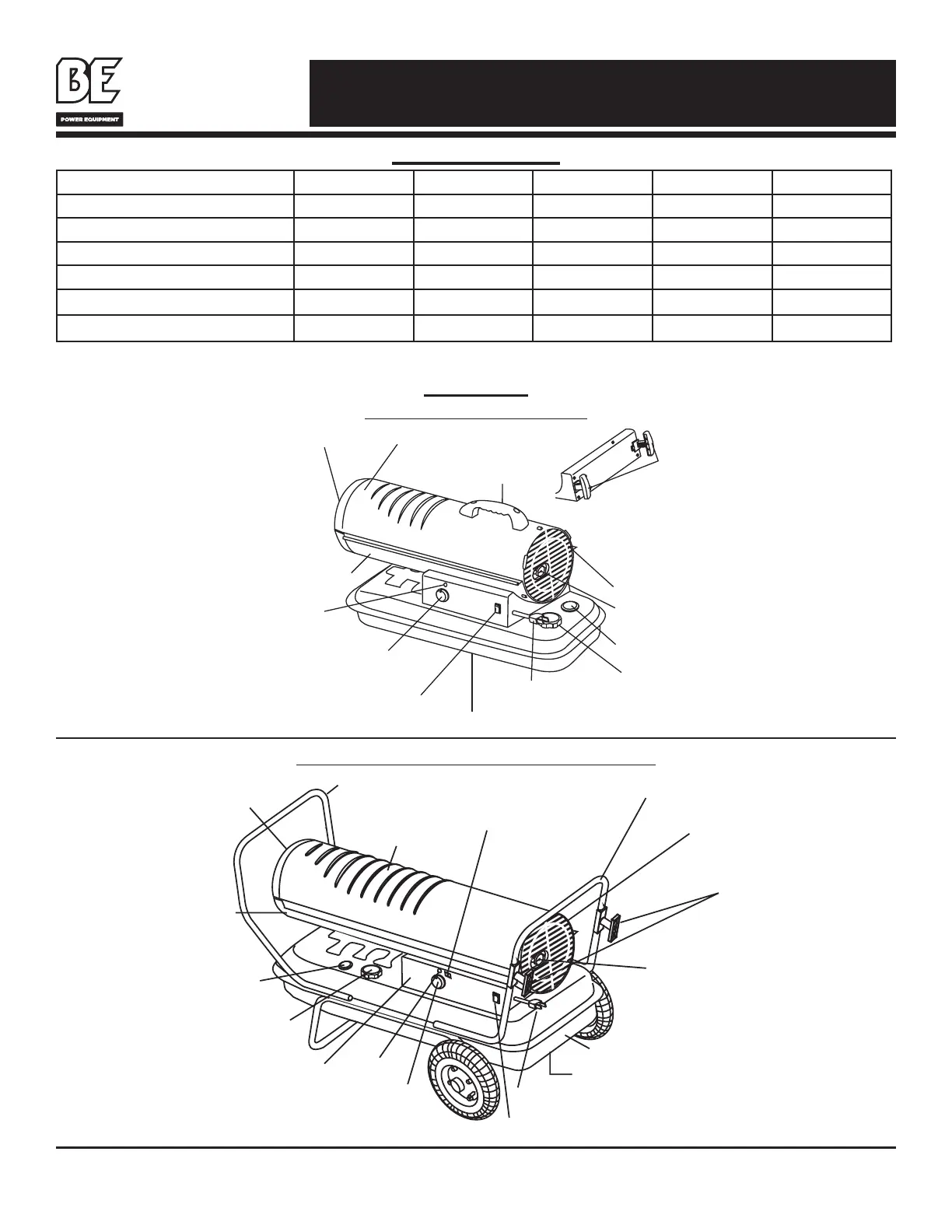 BE
POWER EQUIPMENT