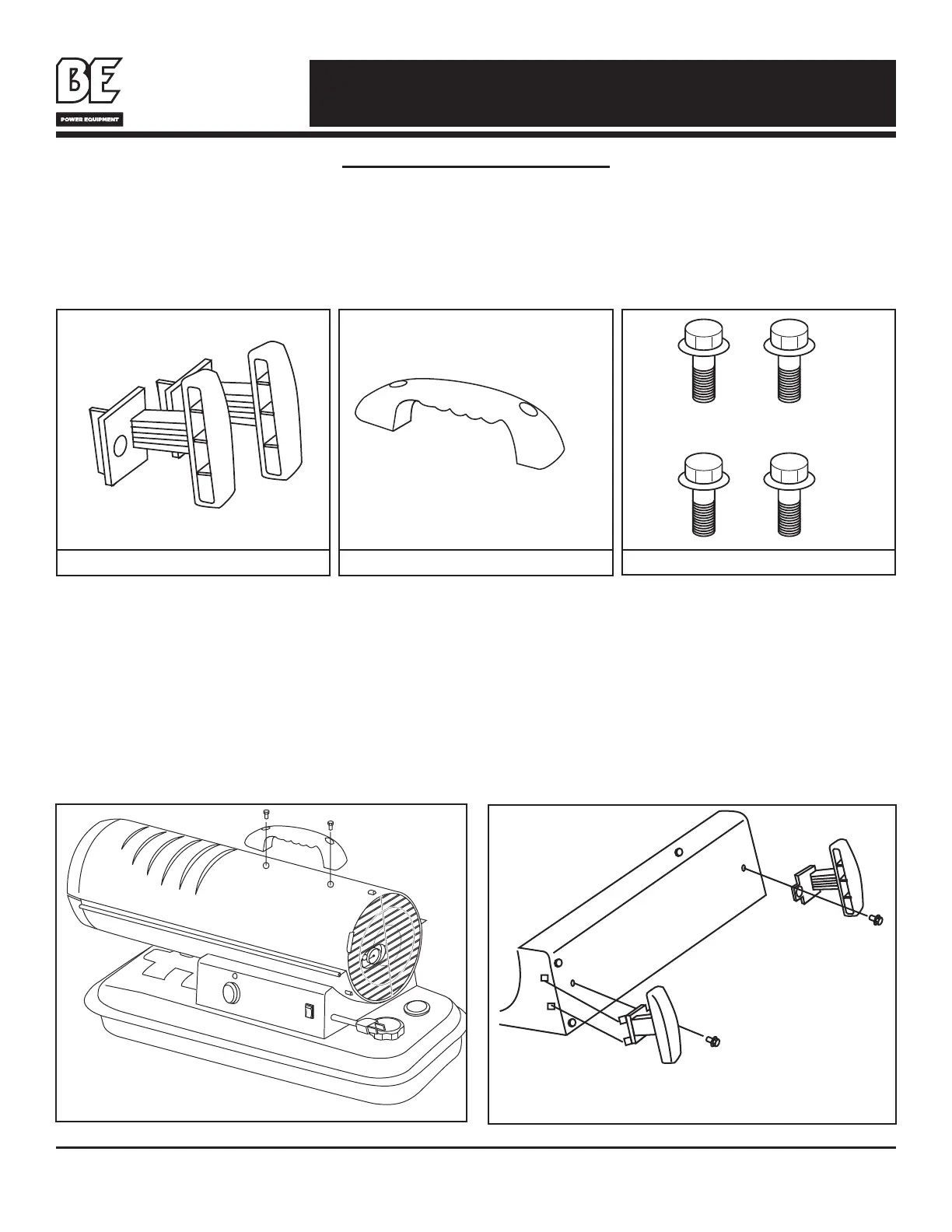 BE
POWER EQUIPMENT