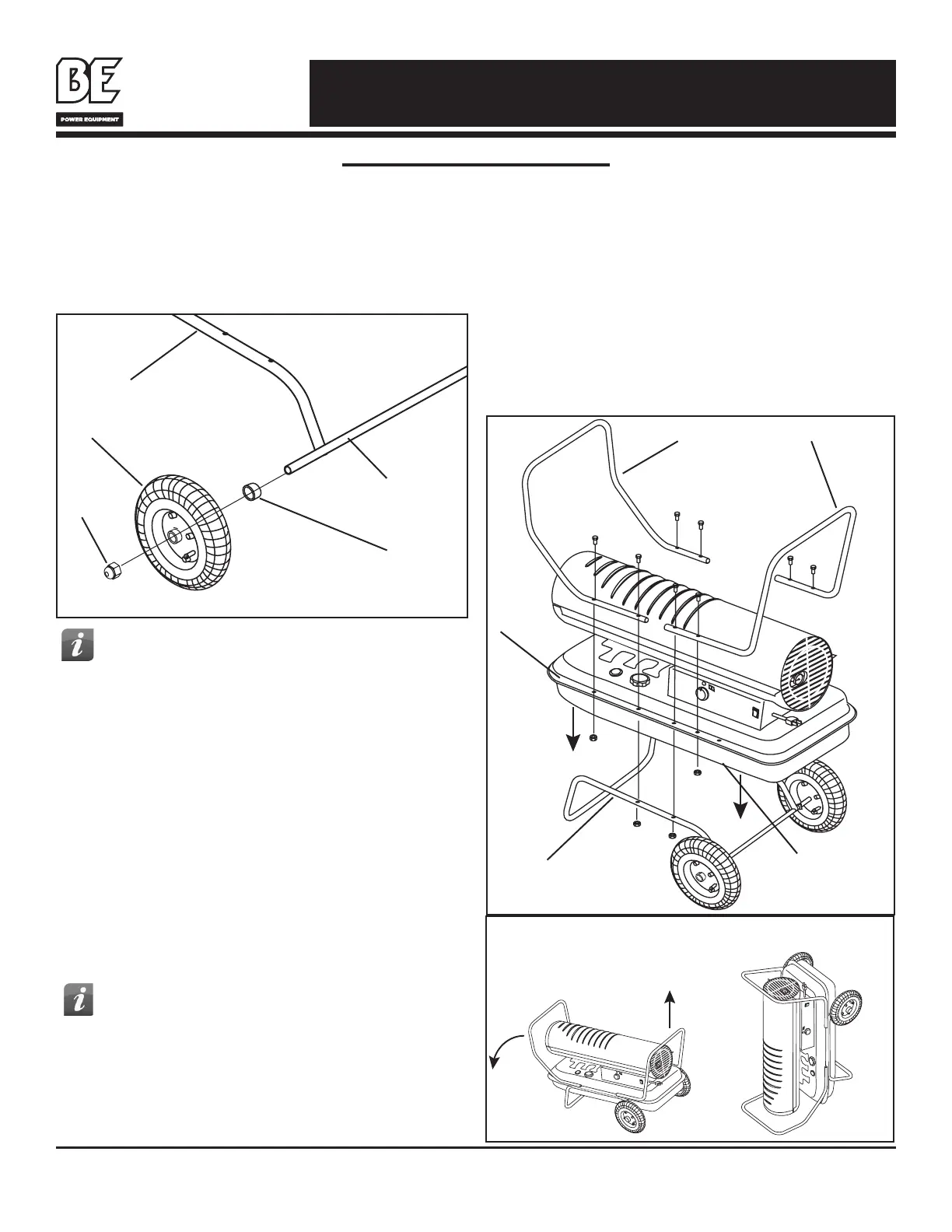 BE
POWER EQUIPMENT