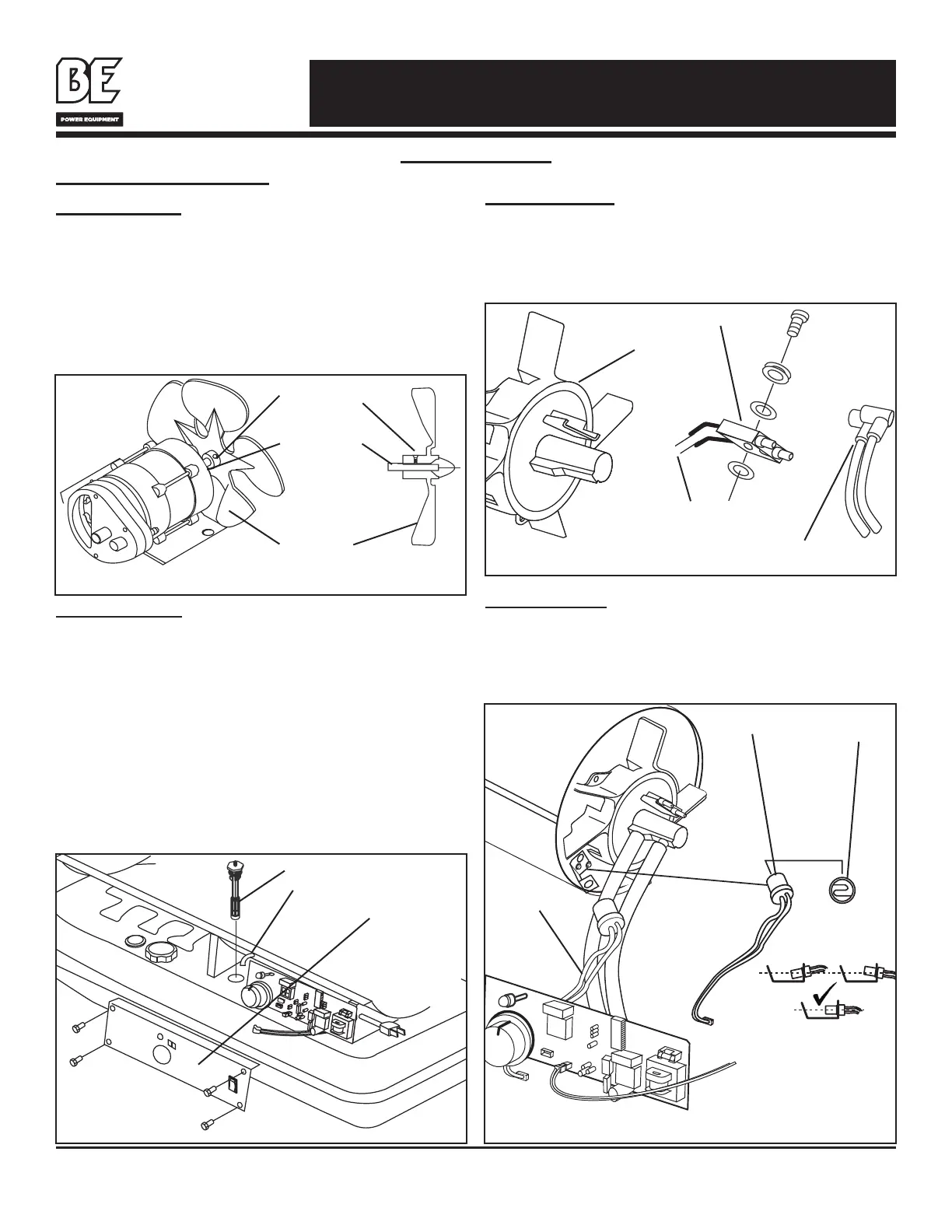 BE

POWER EQUIPMENT