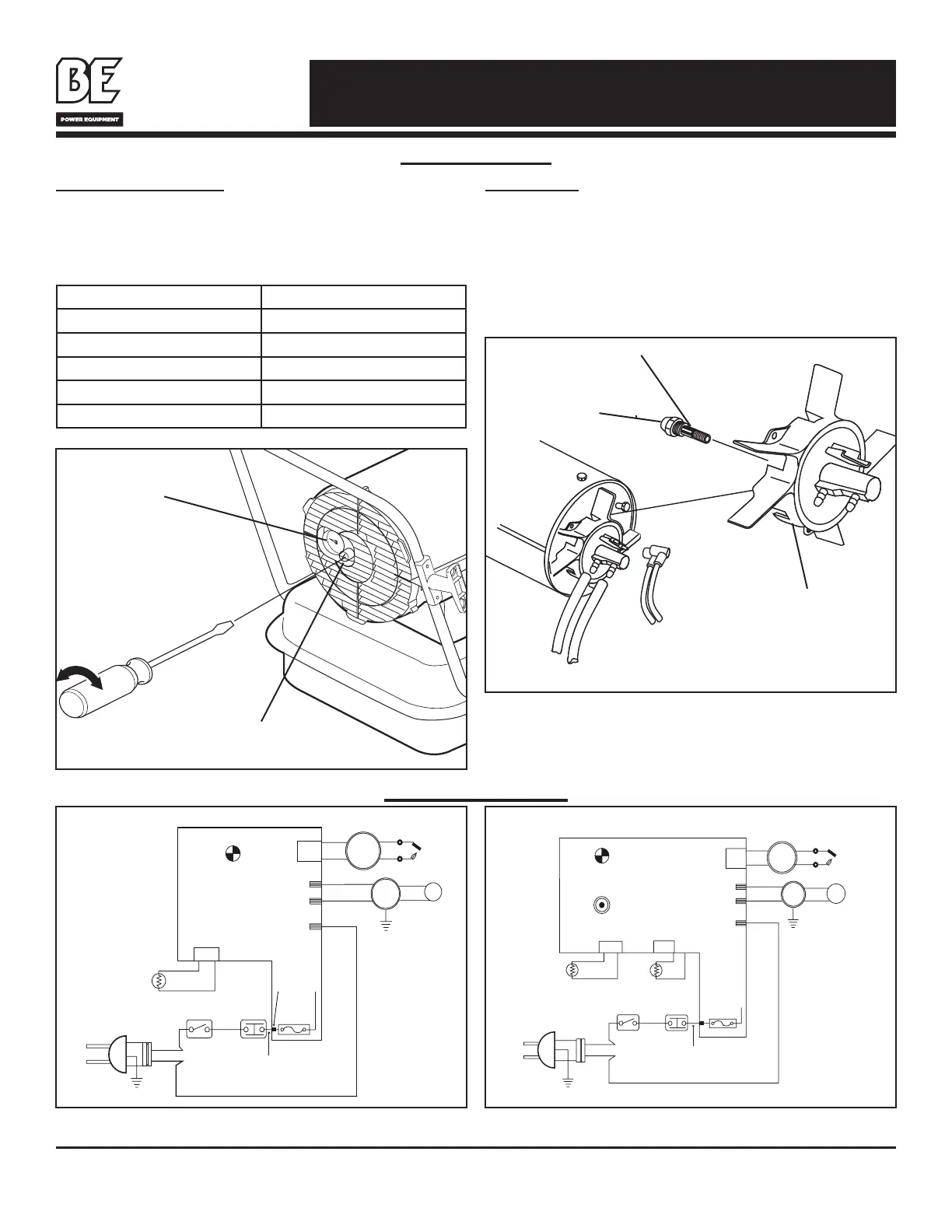 BE

POWER EQUIPMENT