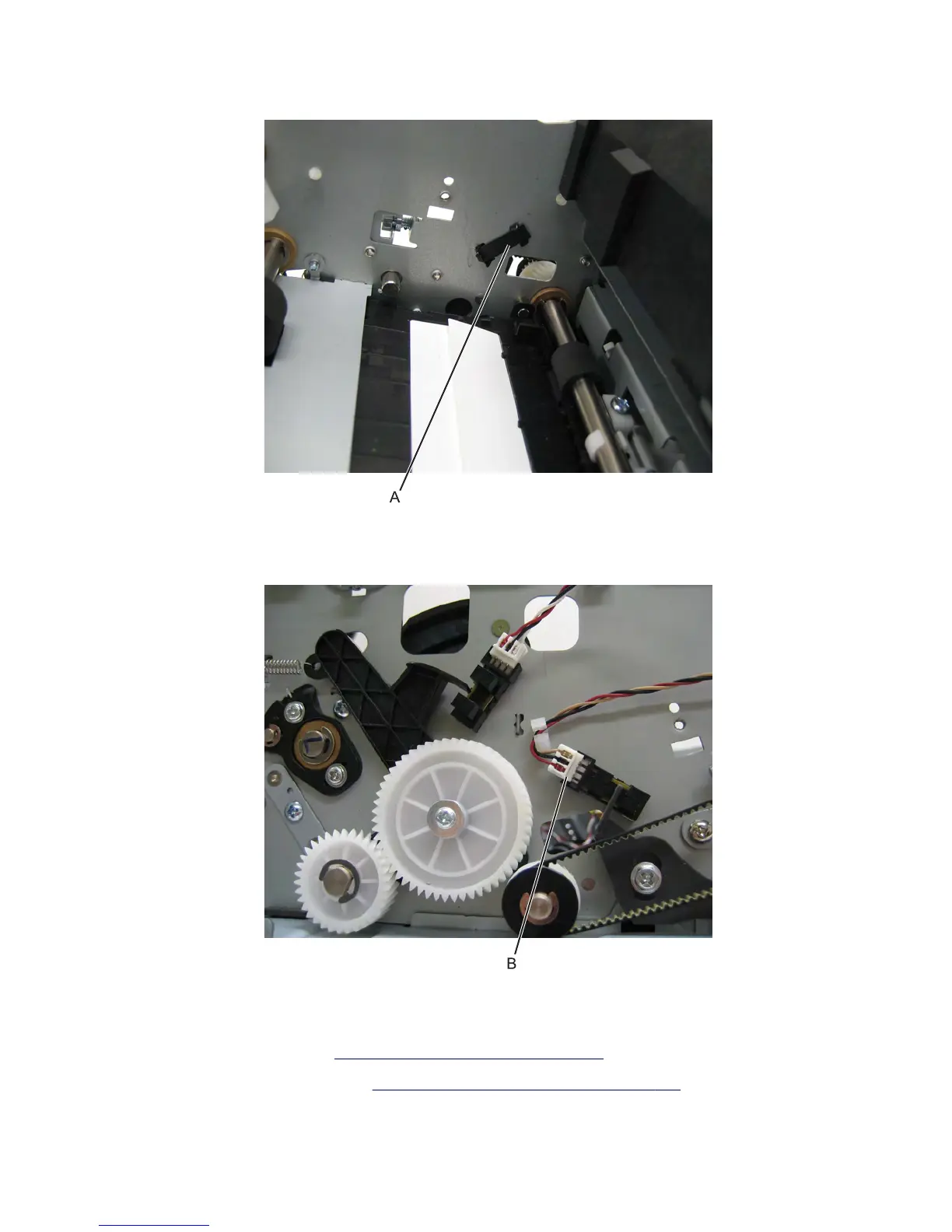 A

B