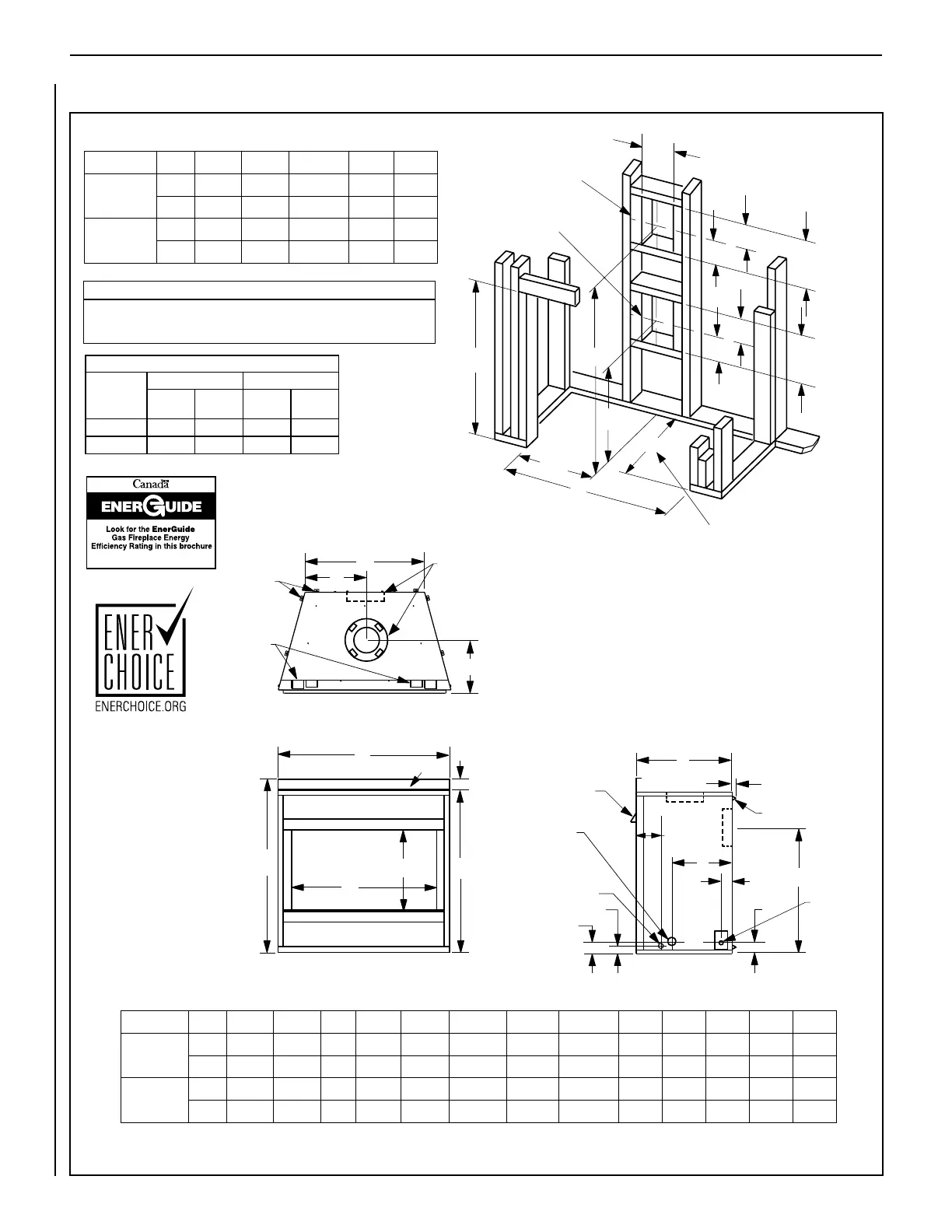 Canada

ENERGUIDE

Look for the EnerGuide Gas Fireplace Energy Efficiency Rating in this brochure

ENER CHOICE

ENERCHOICE.ORG