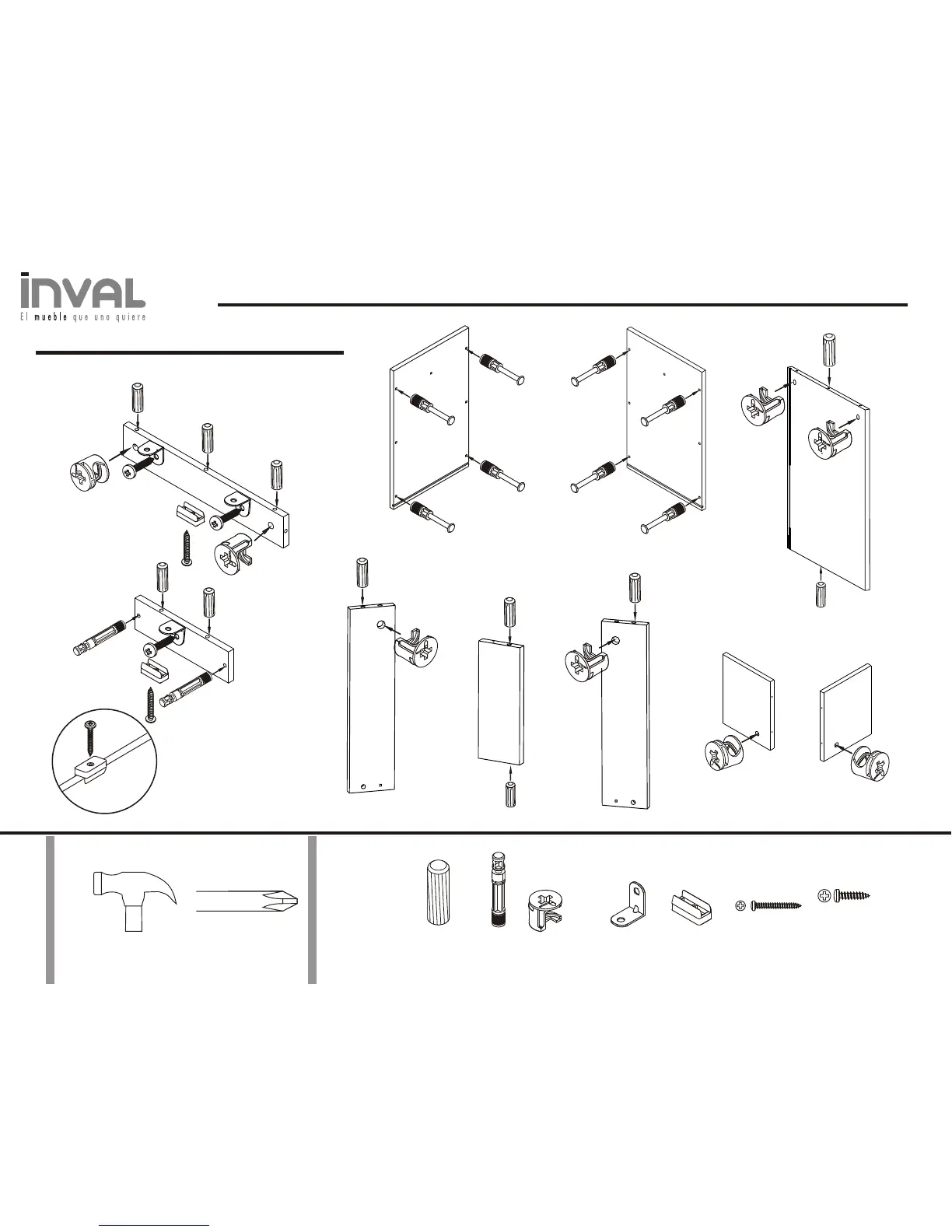 inVAL
El mueble que uno quiere