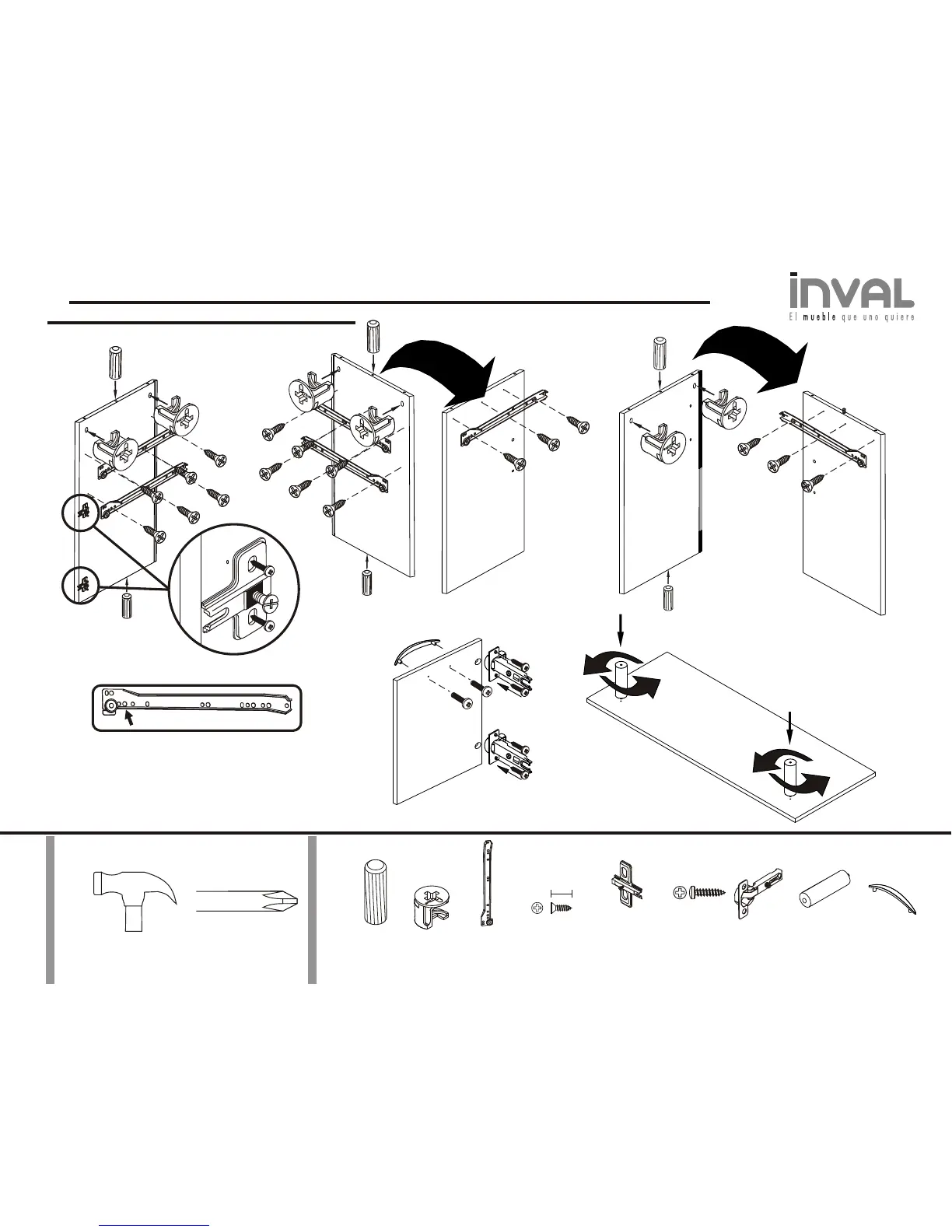 iNVAL
El mueble que uno quiere