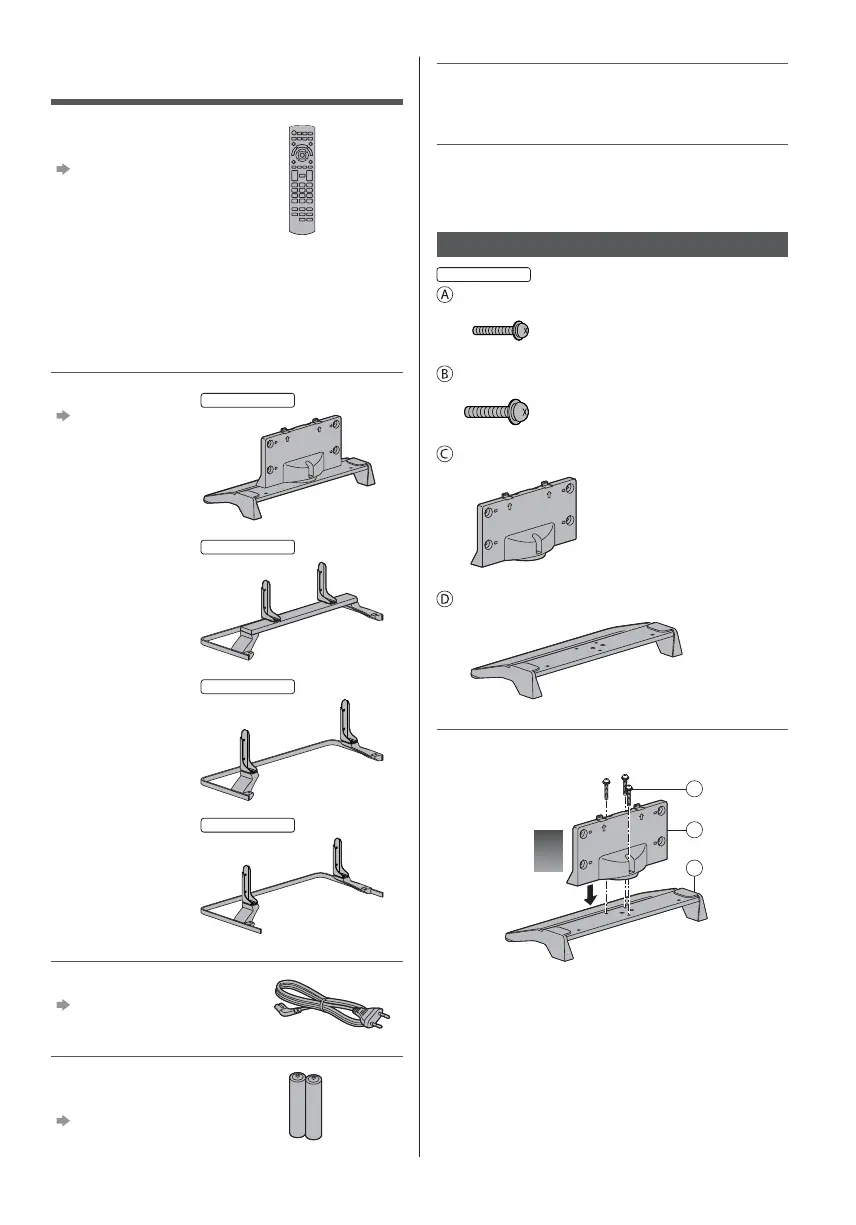 Ⓐ

Ⓑ

Ⓒ

Ⓓ