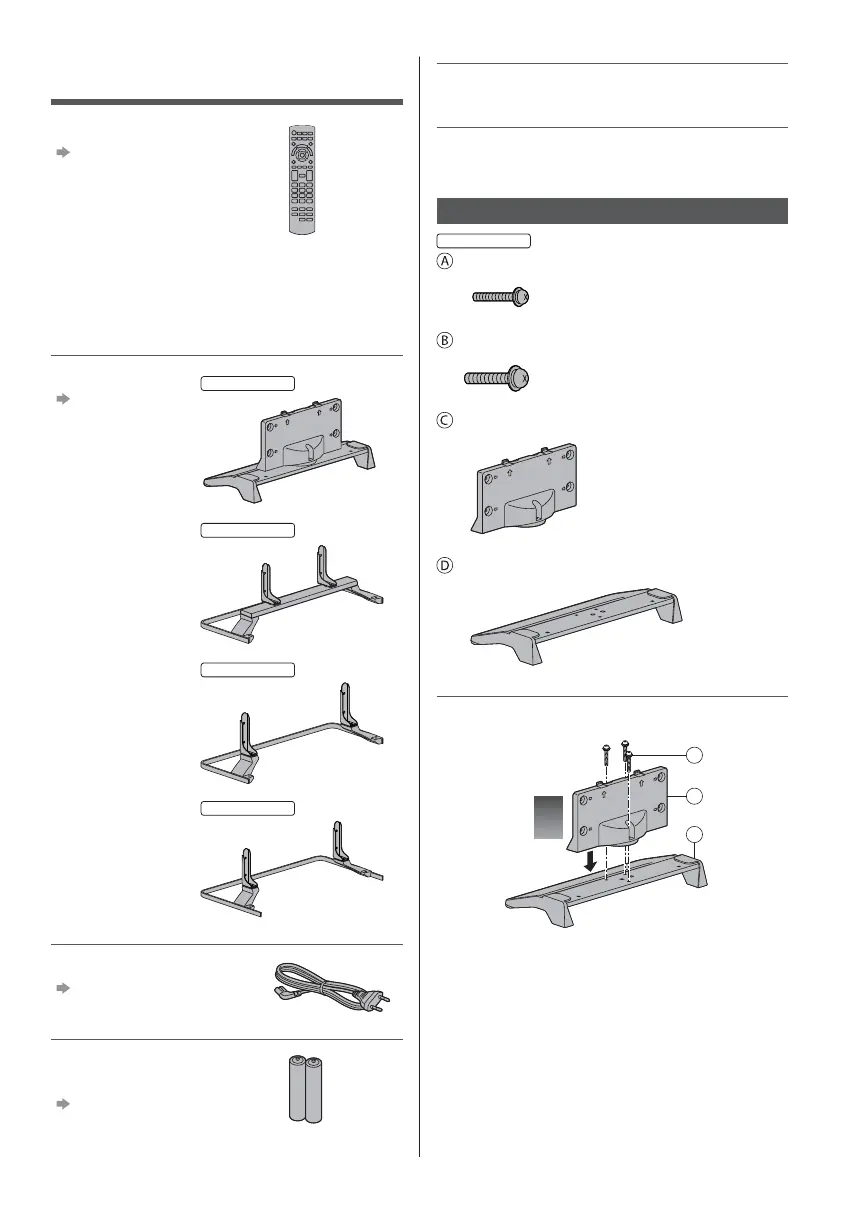 Ⓐ

Ⓑ

Ⓒ

Ⓓ