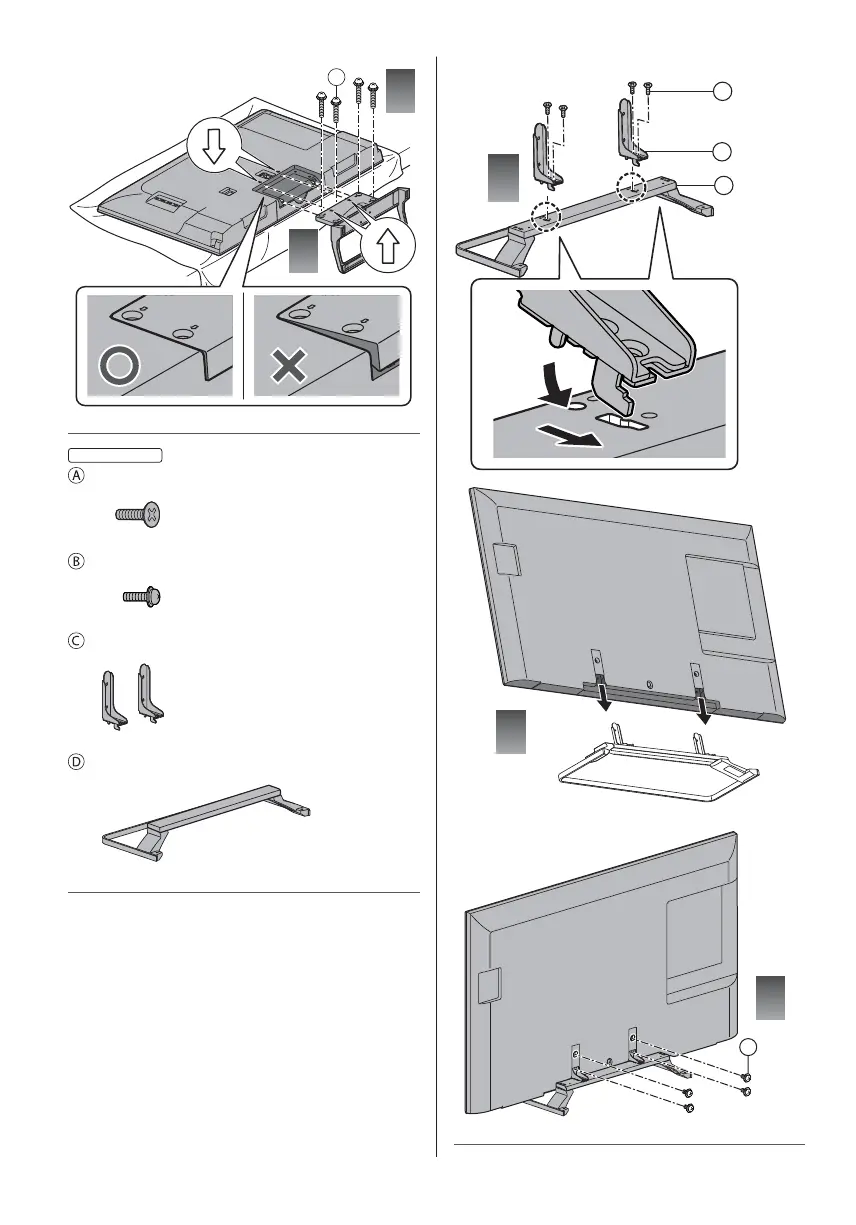 Ⓐ

Ⓑ

Ⓒ

Ⓓ