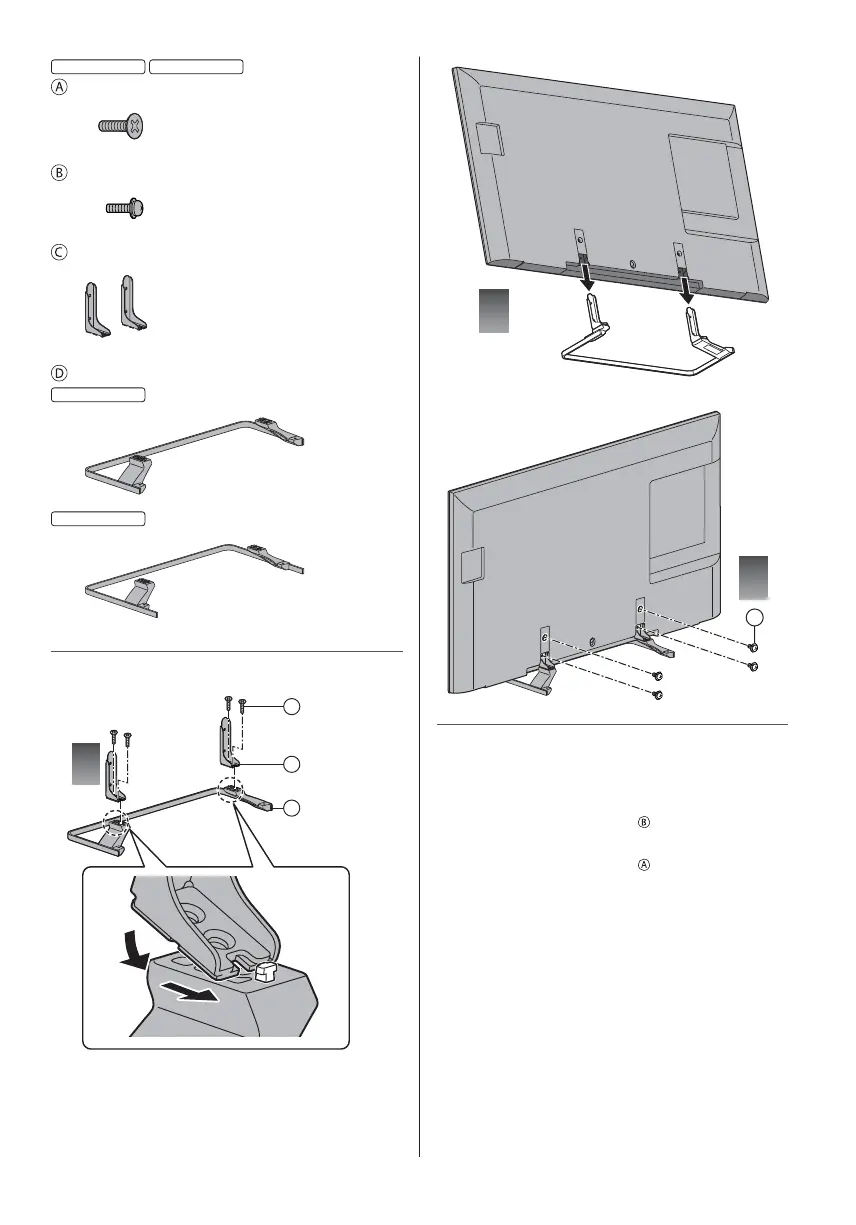 Ⓐ

Ⓑ

Ⓒ

Ⓓ

Ⓑ

Ⓐ