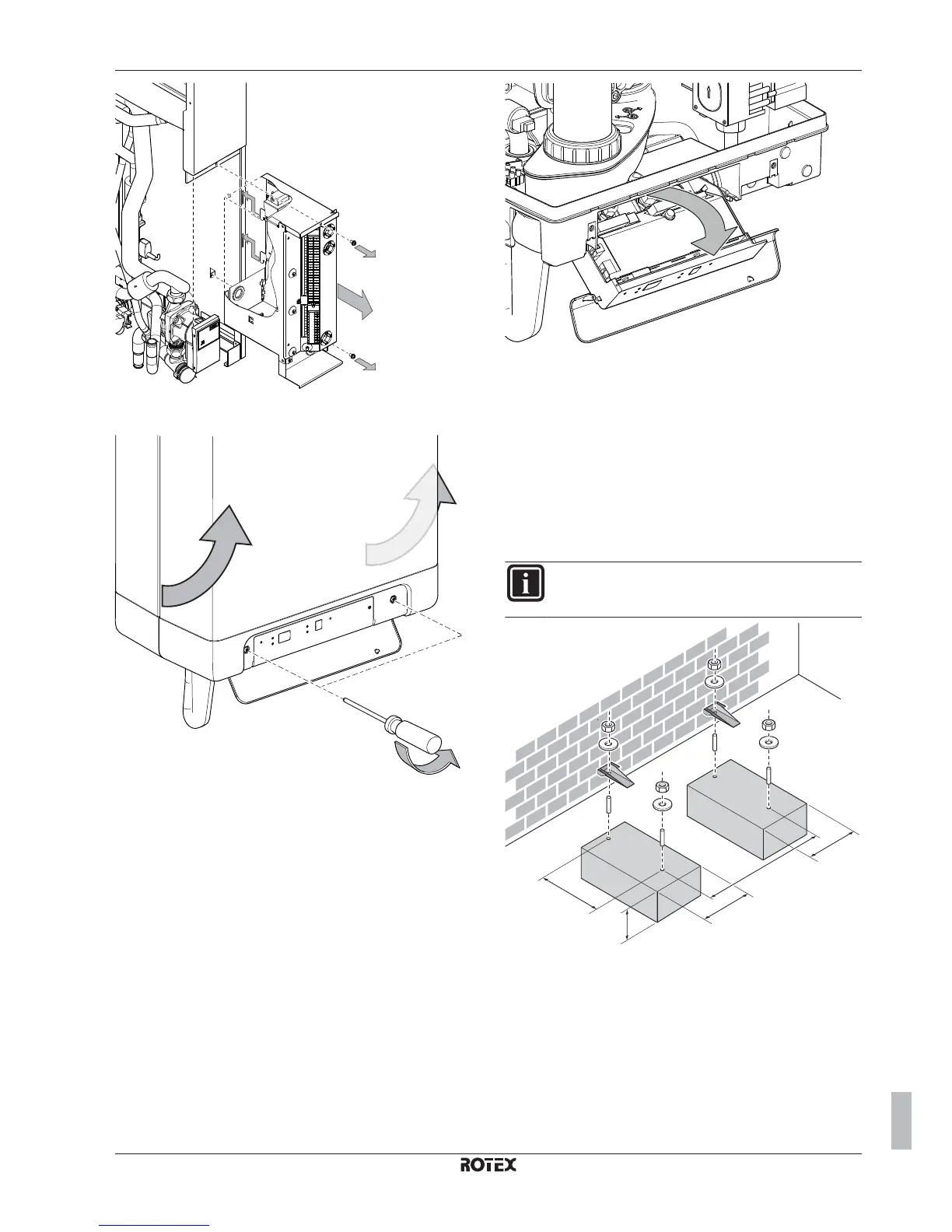 ROTEX