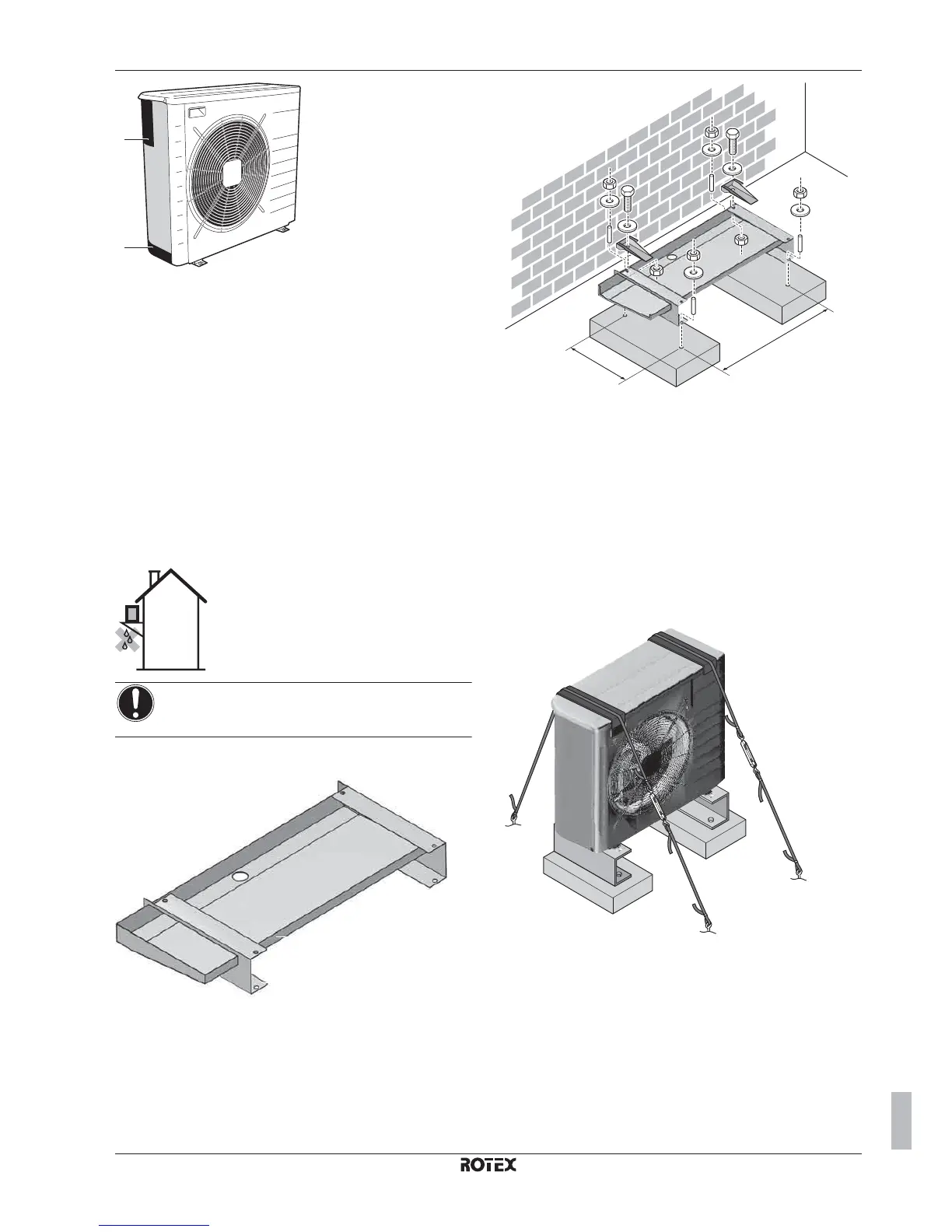 ROTEX