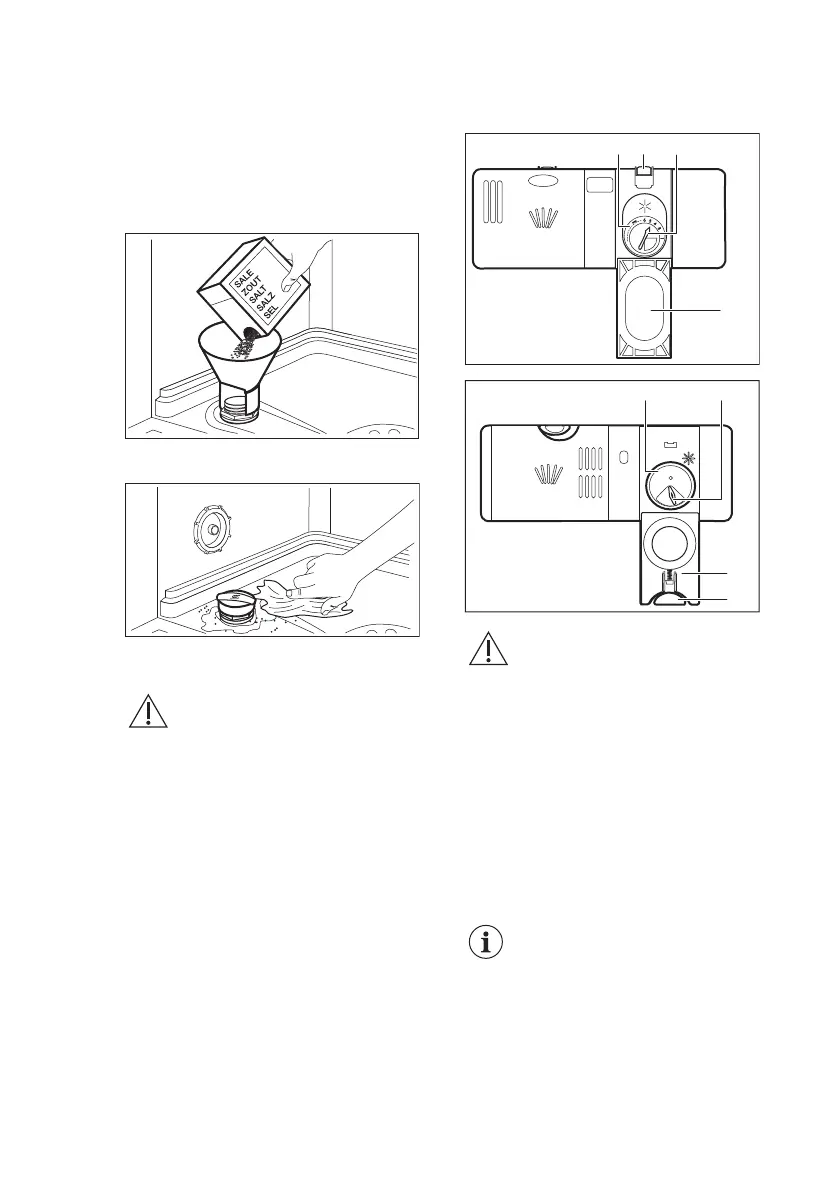 SALE
ZOUT
SALT
SALZ
SEL