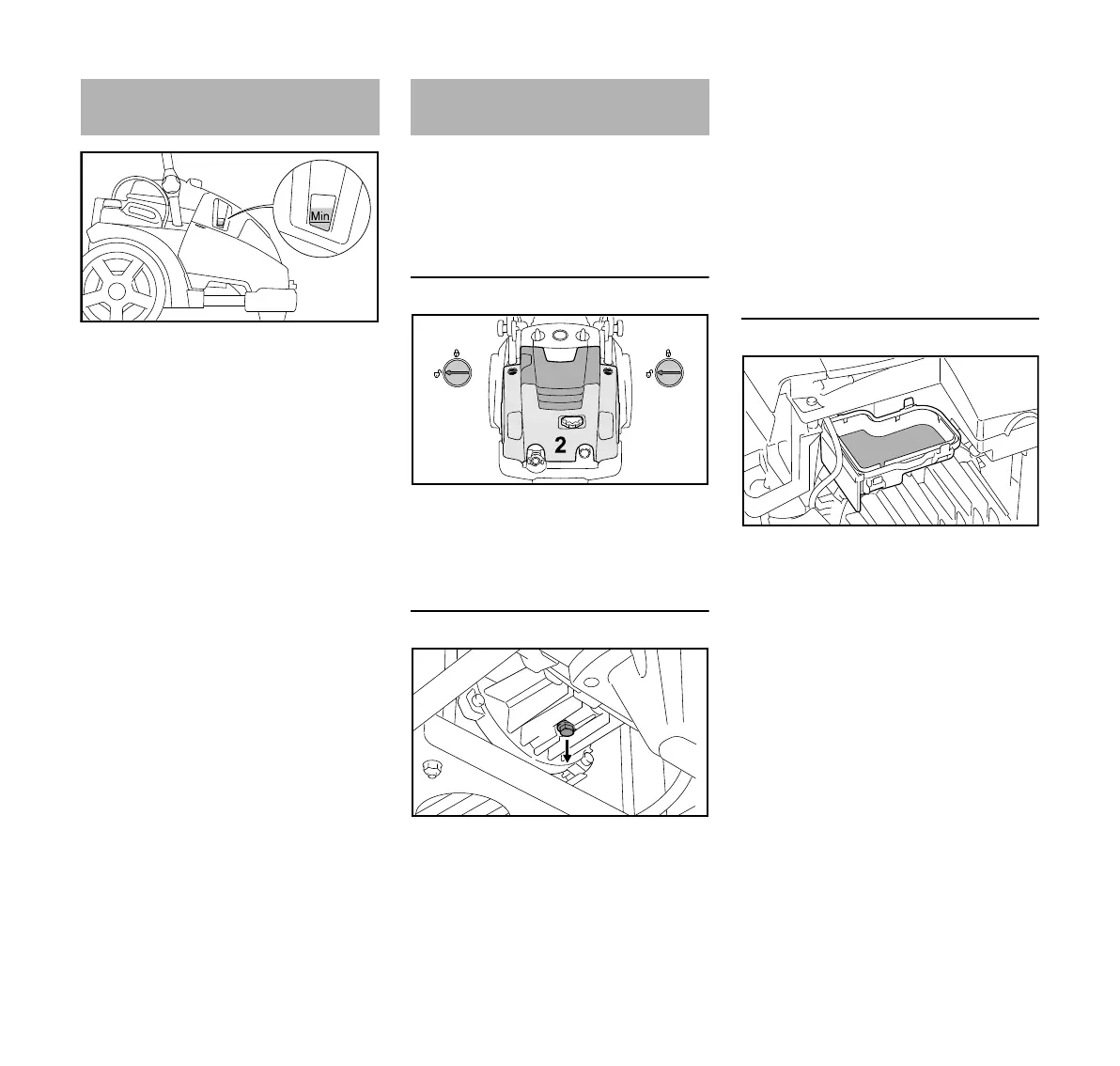 Min

2