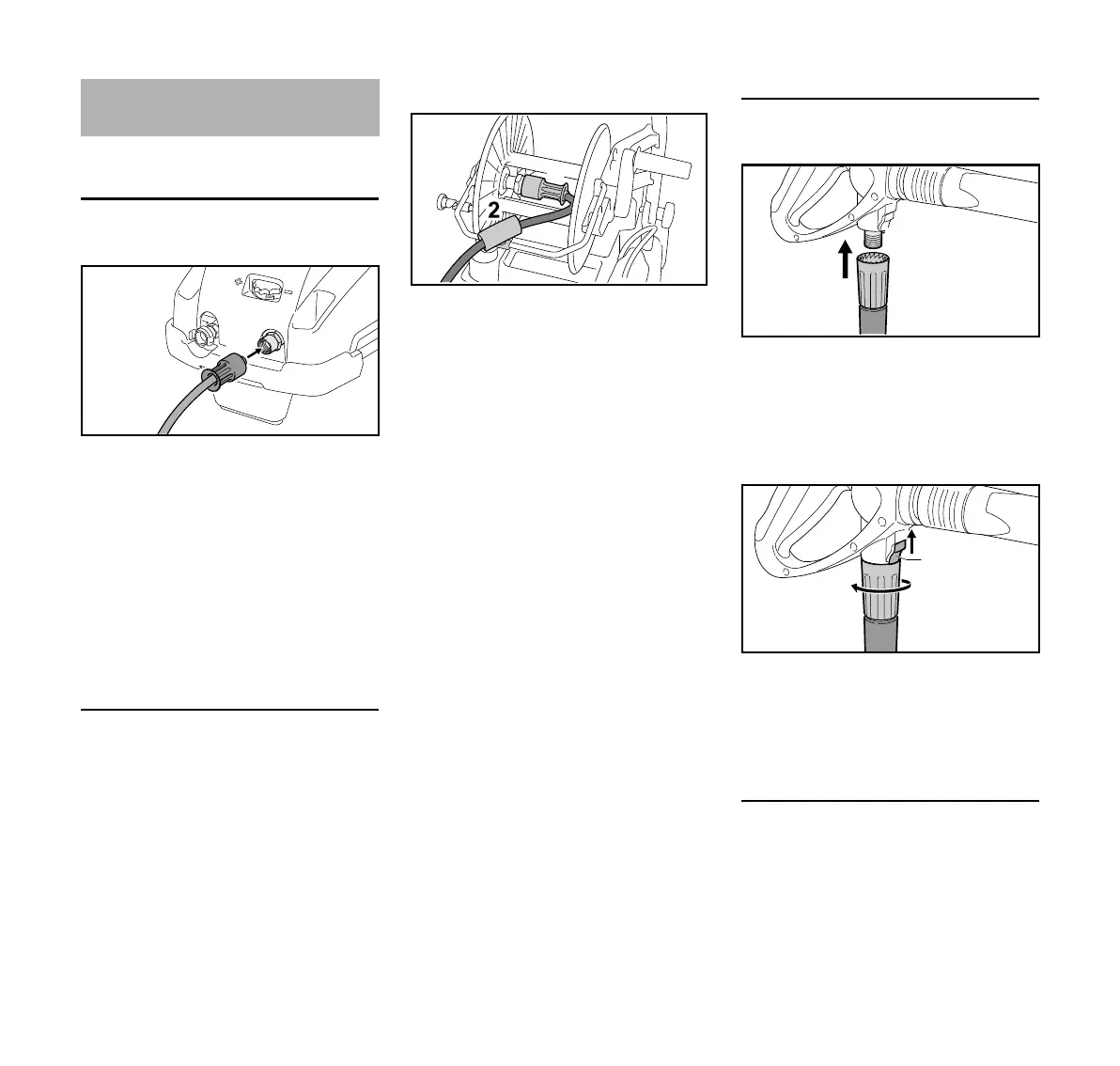 2