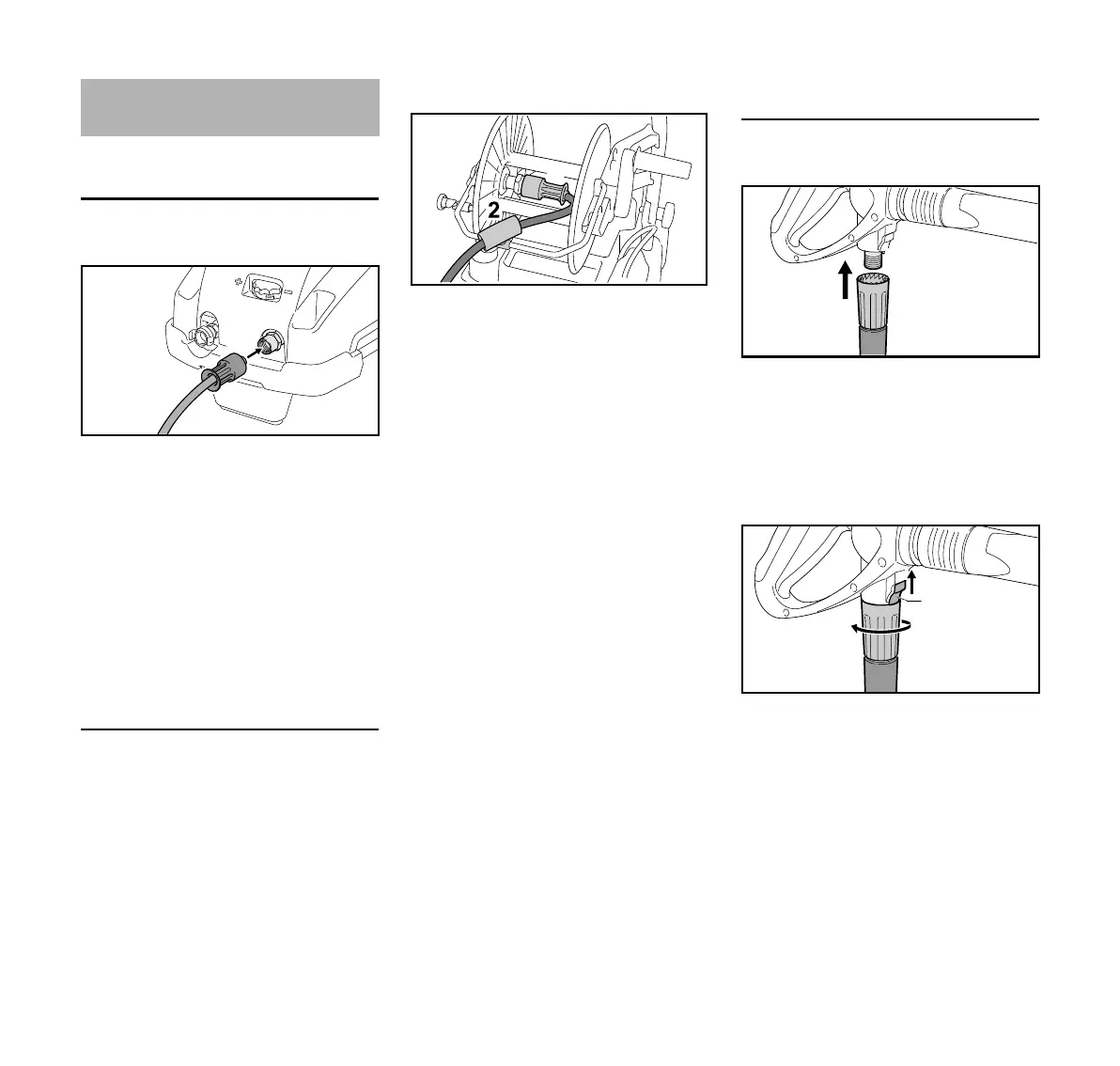 2