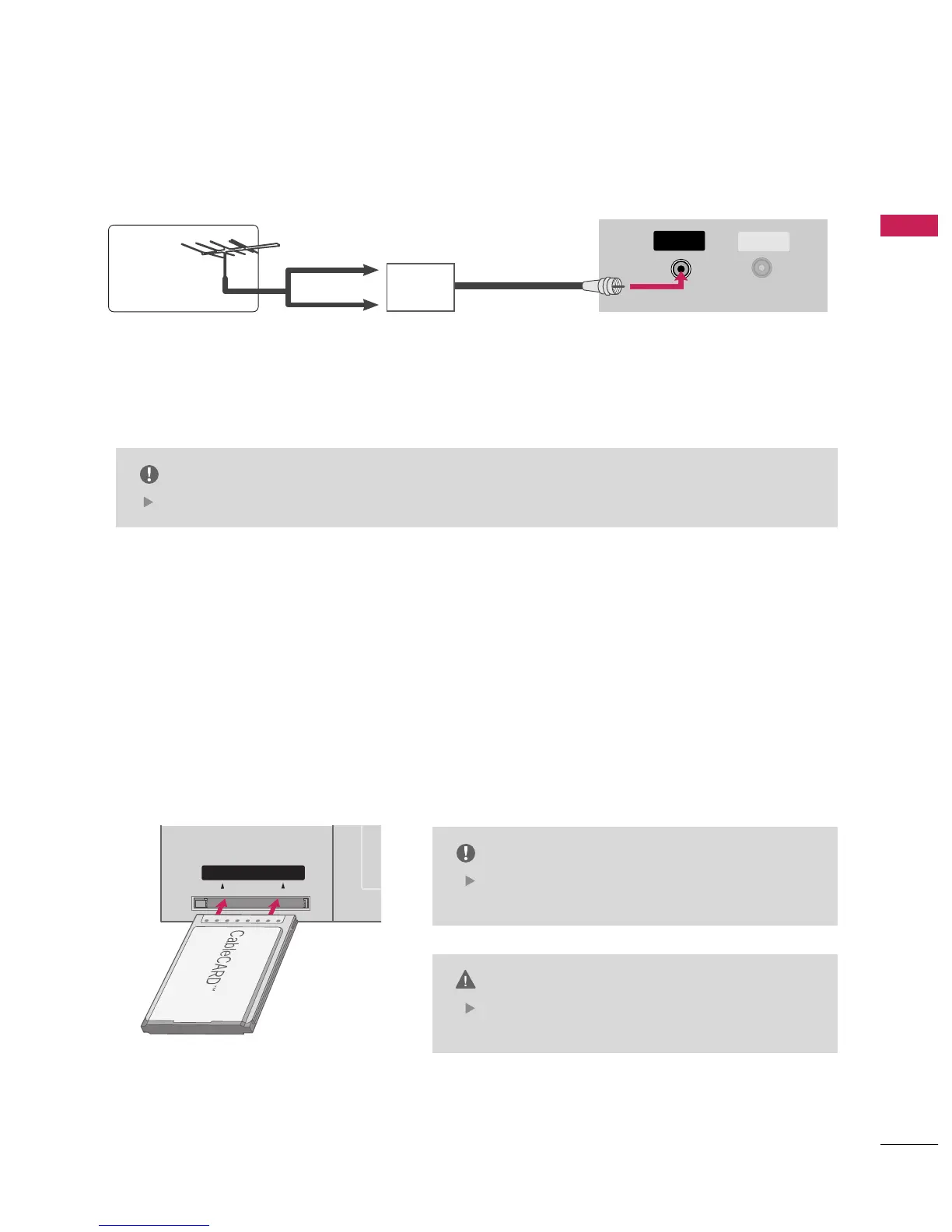 CableCARD™