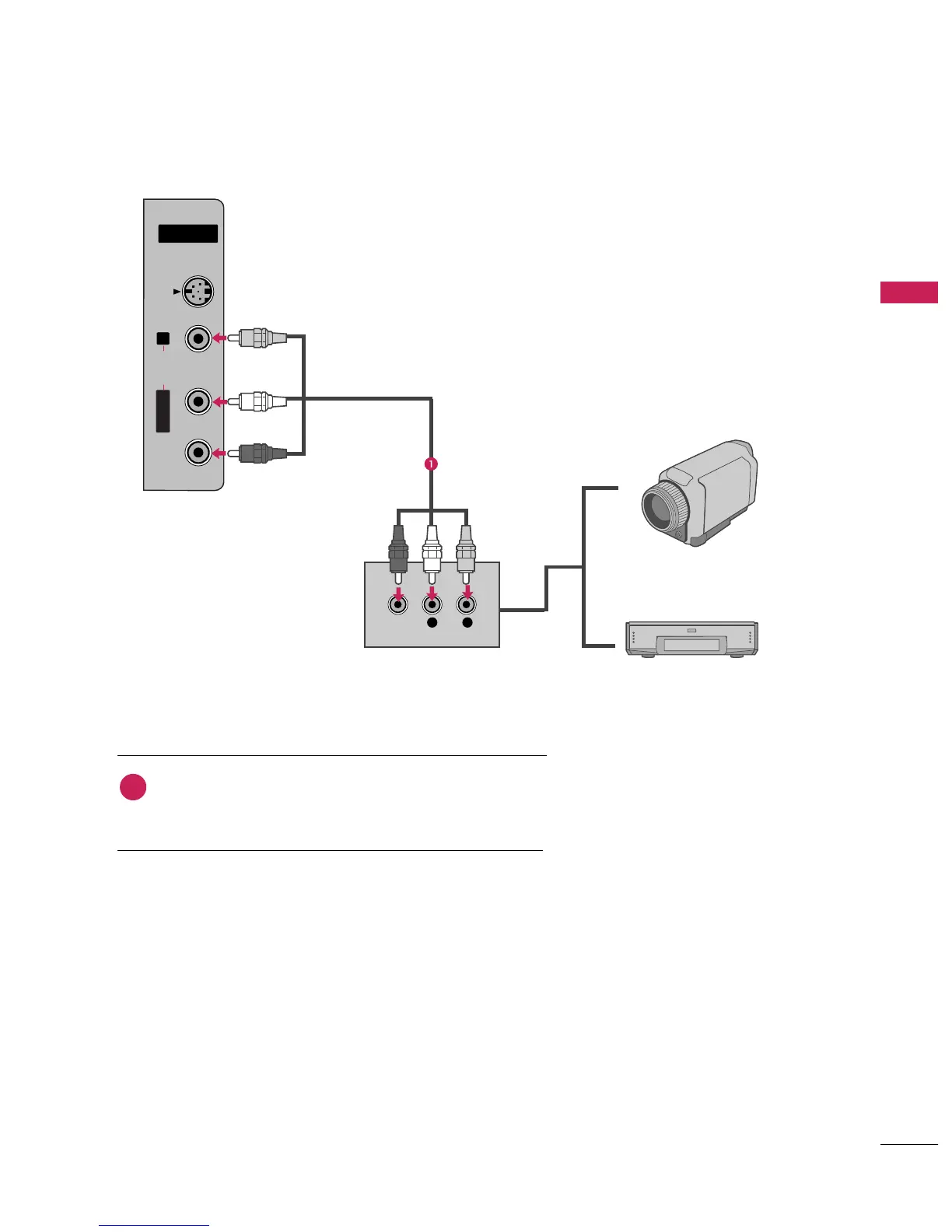 1