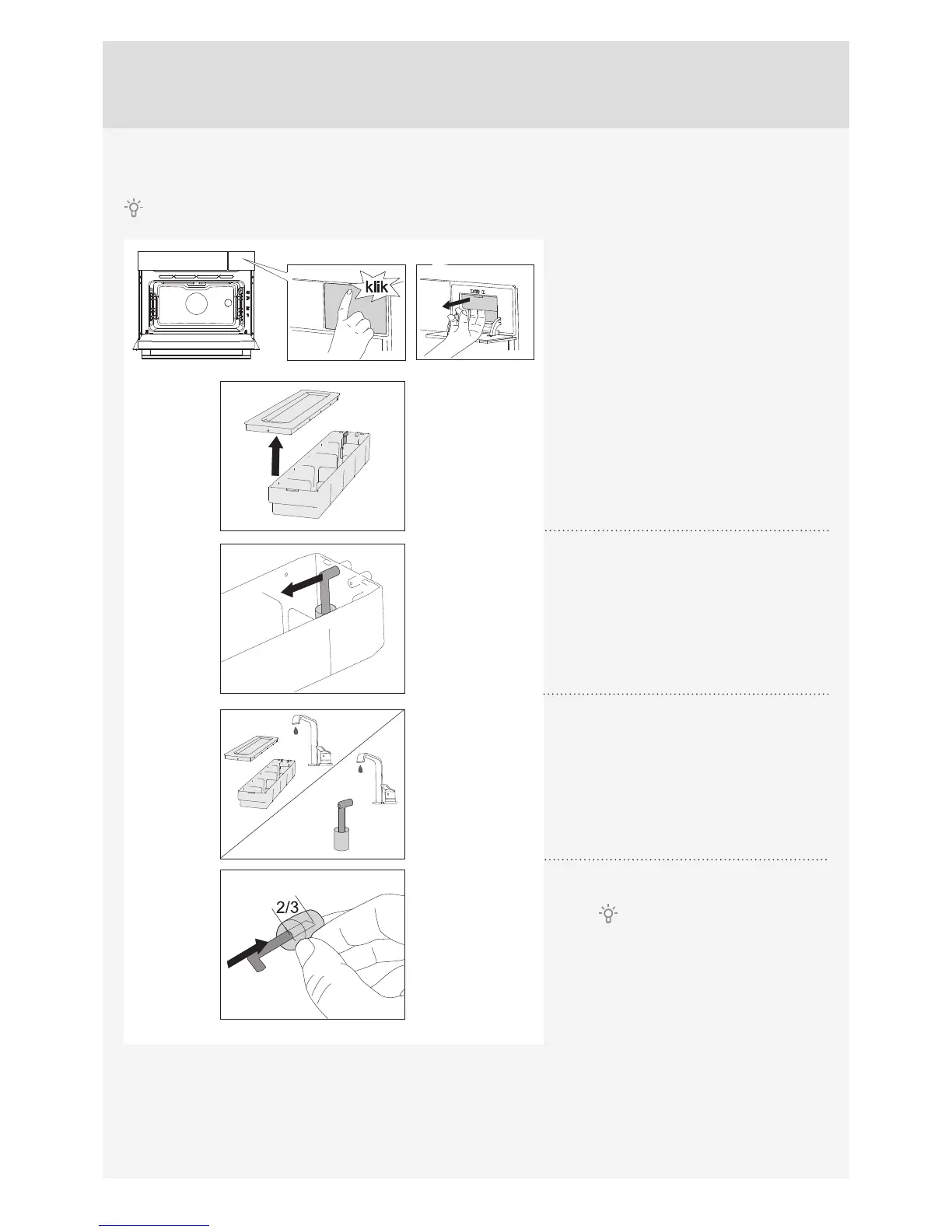 klik

2/3