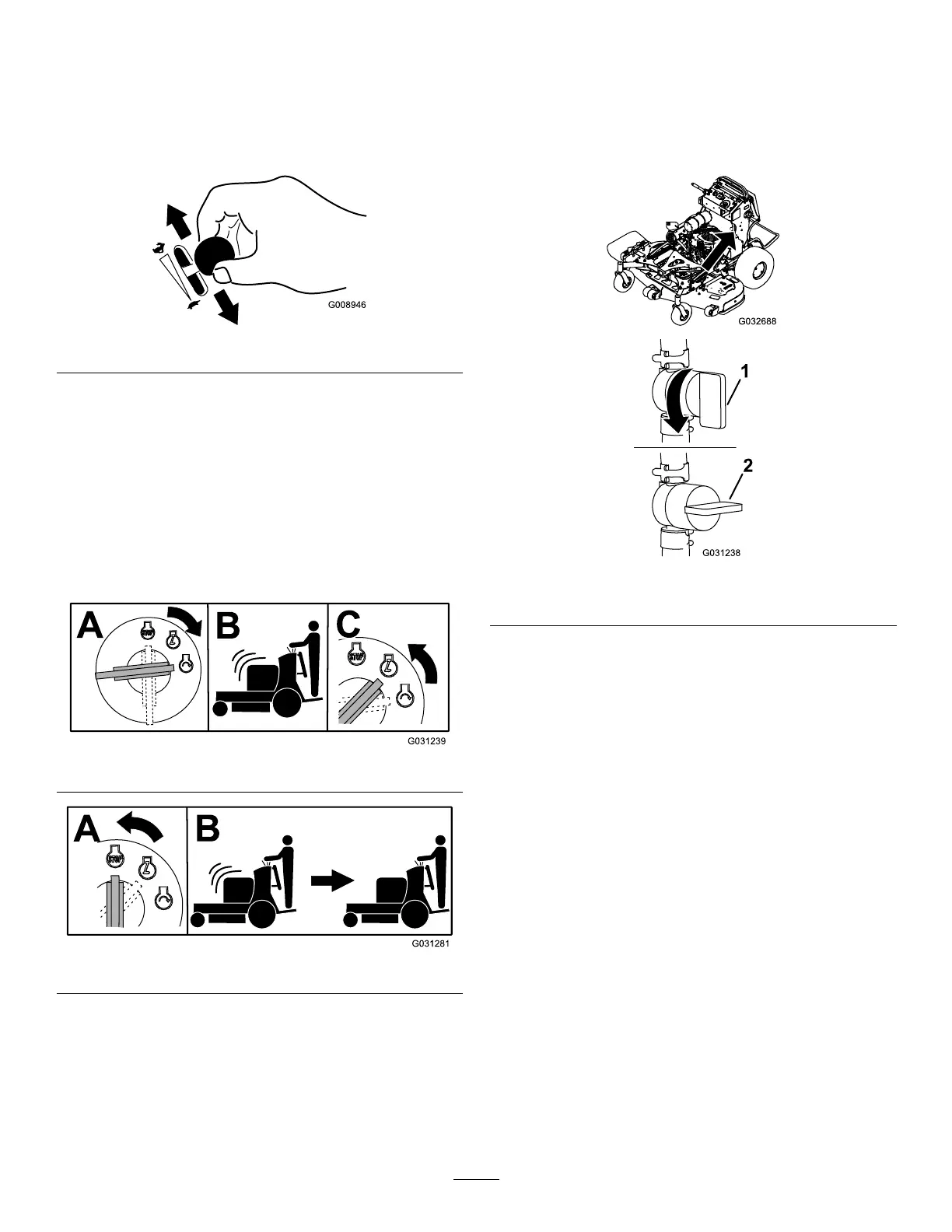 G008946

A B C

STOP

G031239

A B

STOP

G031281

G032688

1

2

G031238