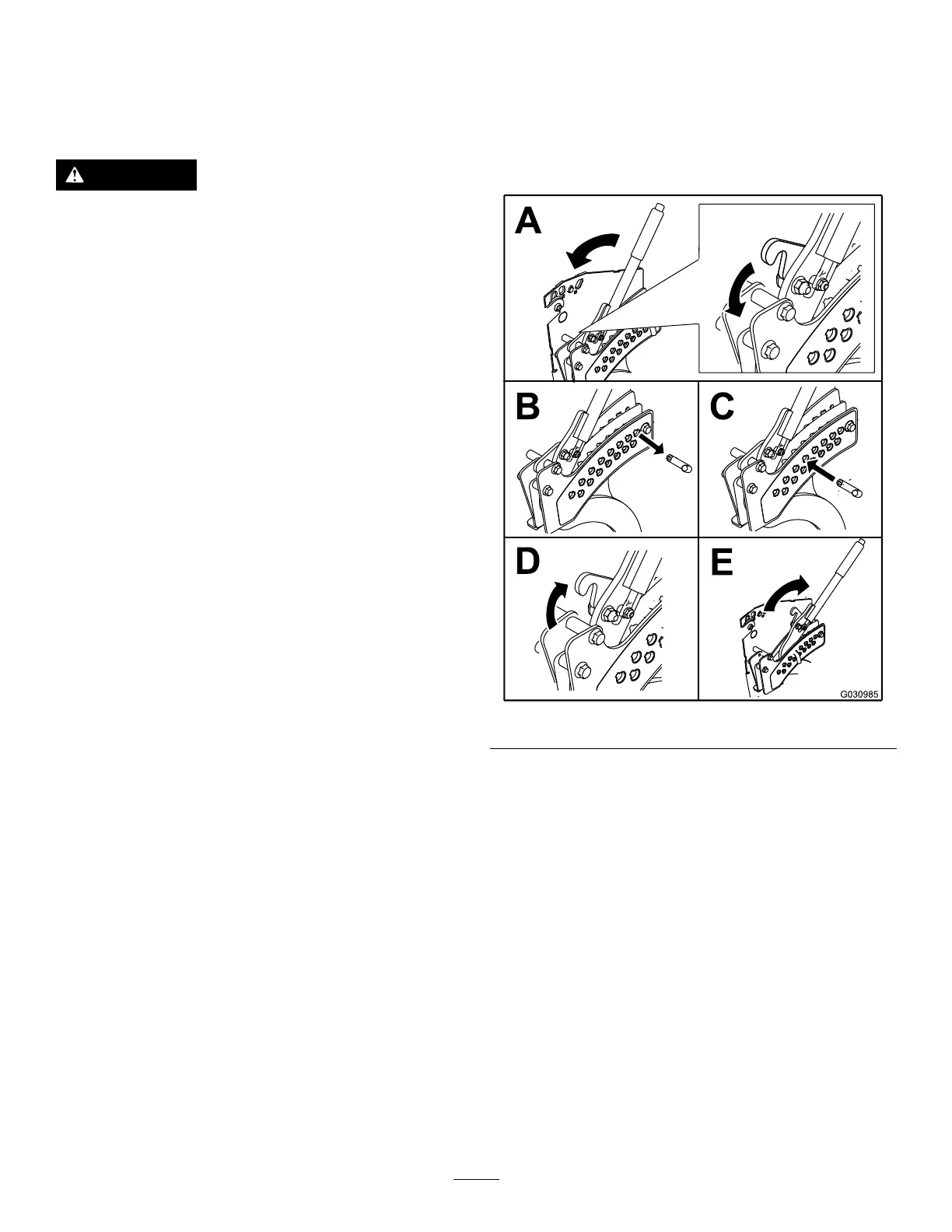 A

B

C

D

E

G030985