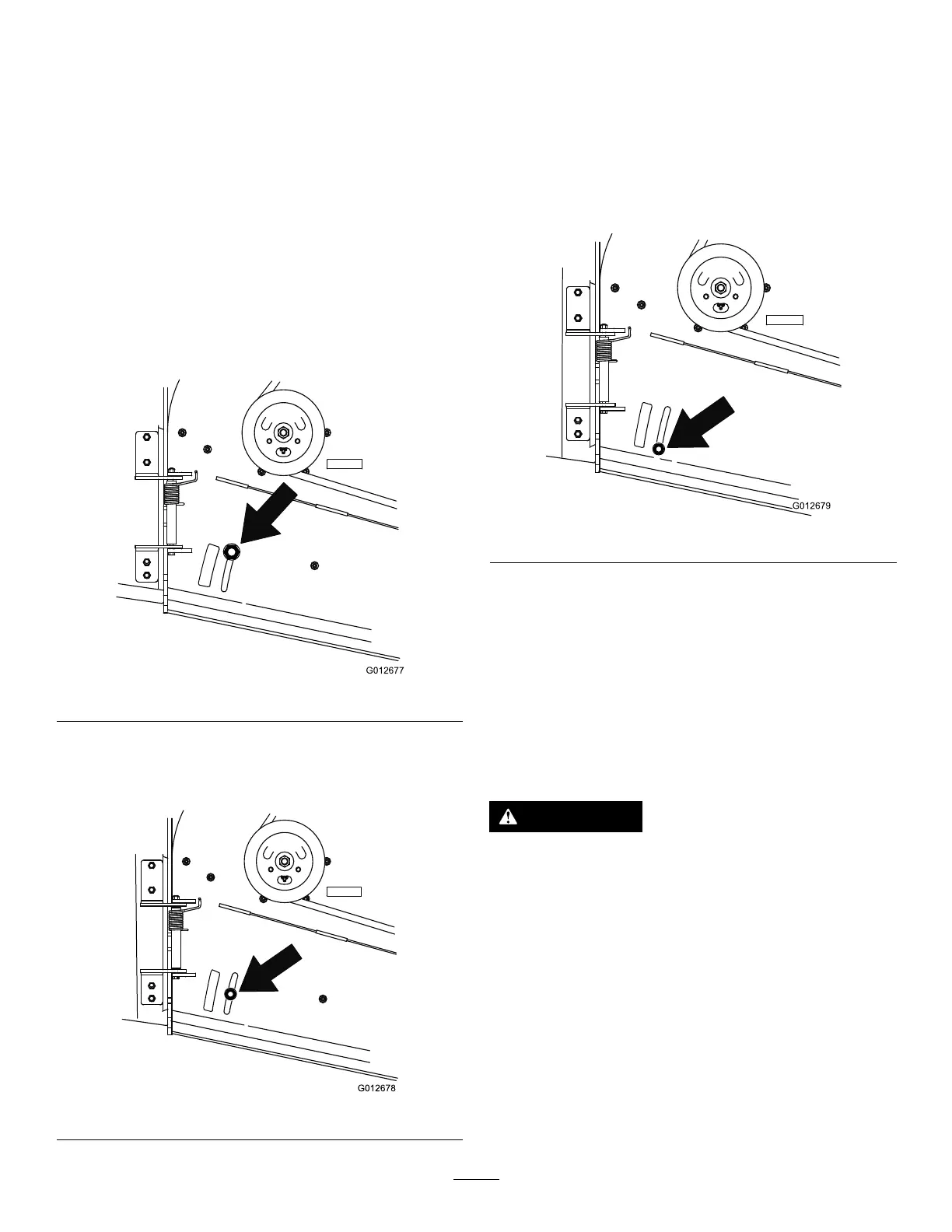 G012677

G012678

G012679