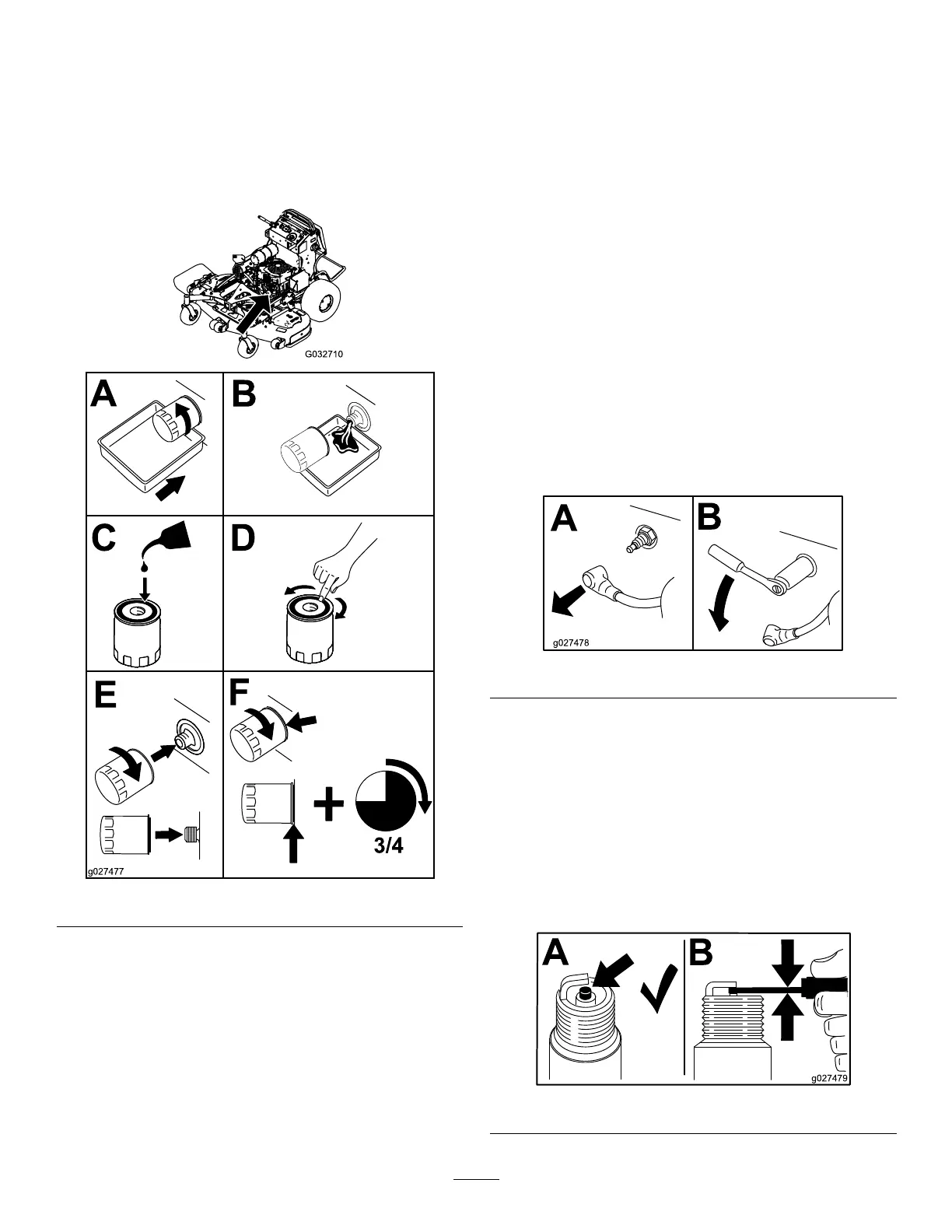 G032710

A
B
C
D
E
F
3/4
g027477

A
B
g027478

A
B
g027479