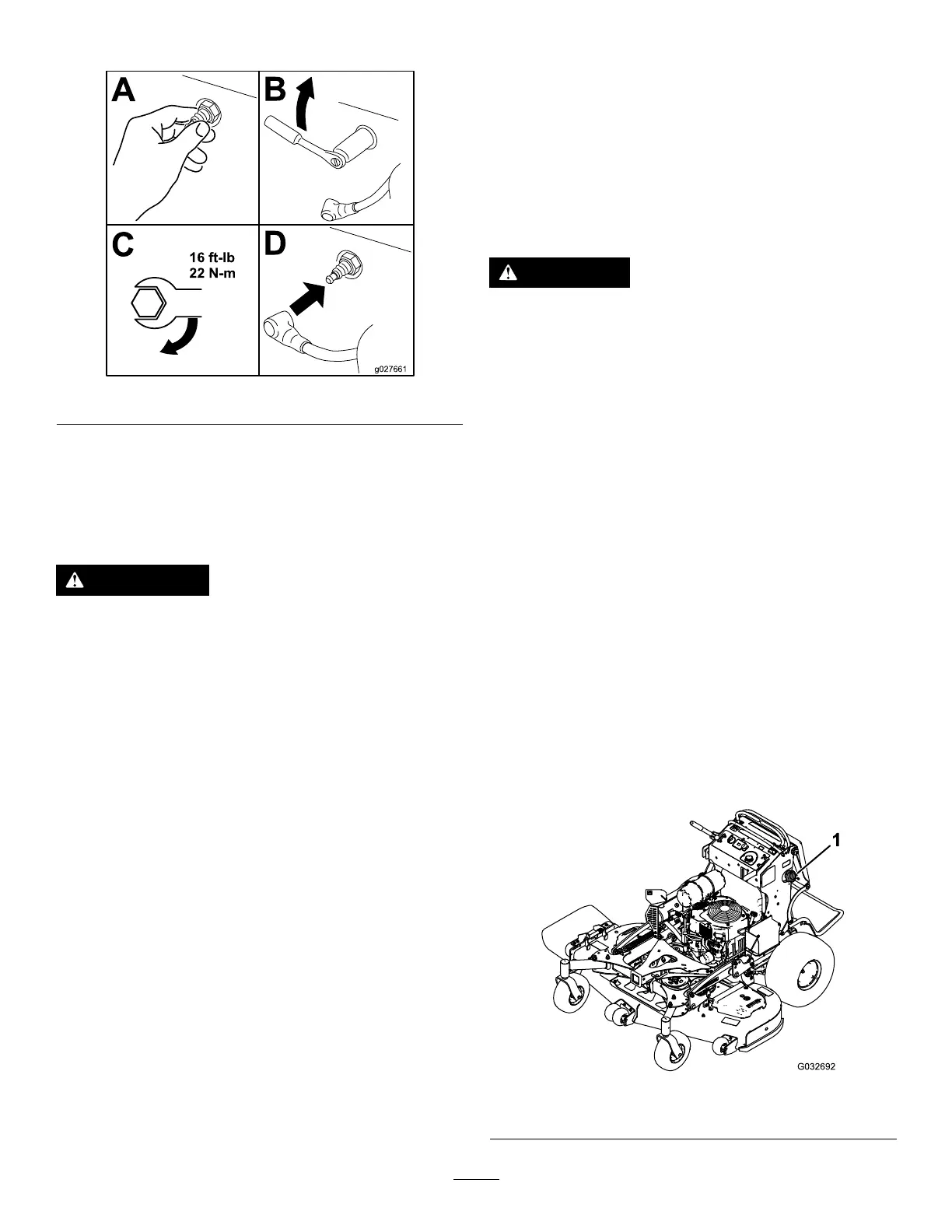 A

B

C

16 ft-lb
22 N-m

D

g027661

1

G032692