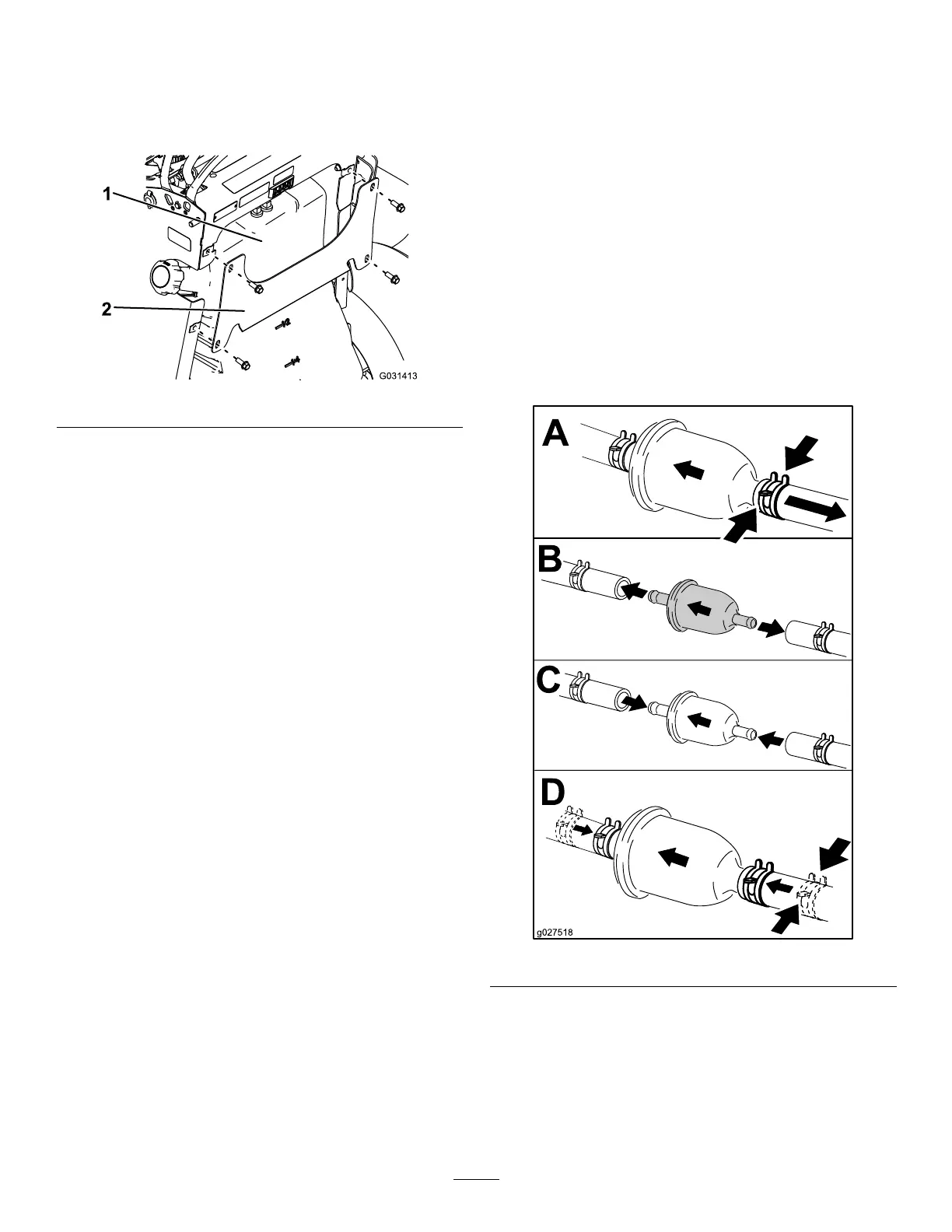 1

2

G031413

A

B

C

D

g027518