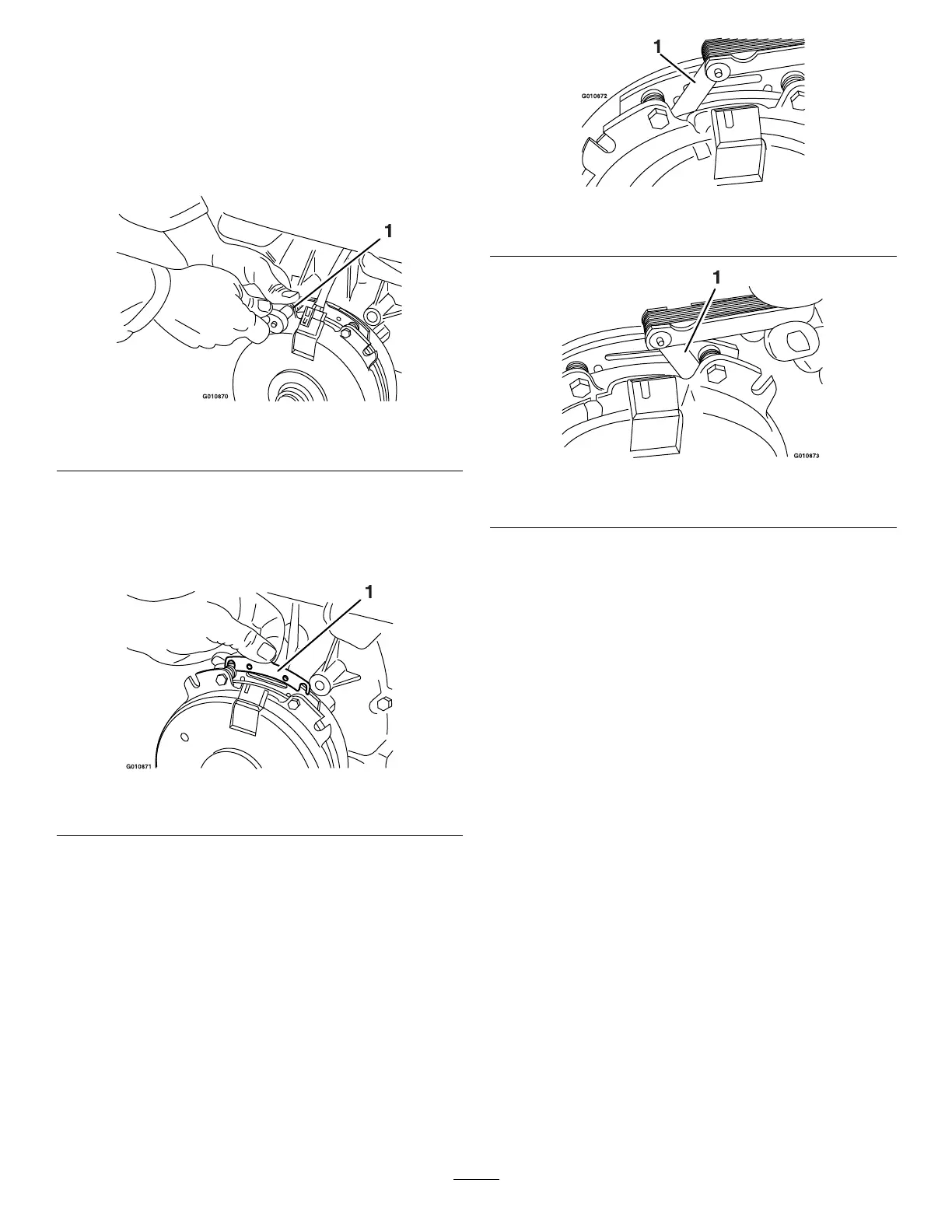 1

G010870

1

G010871

1

G010872

1

G010873