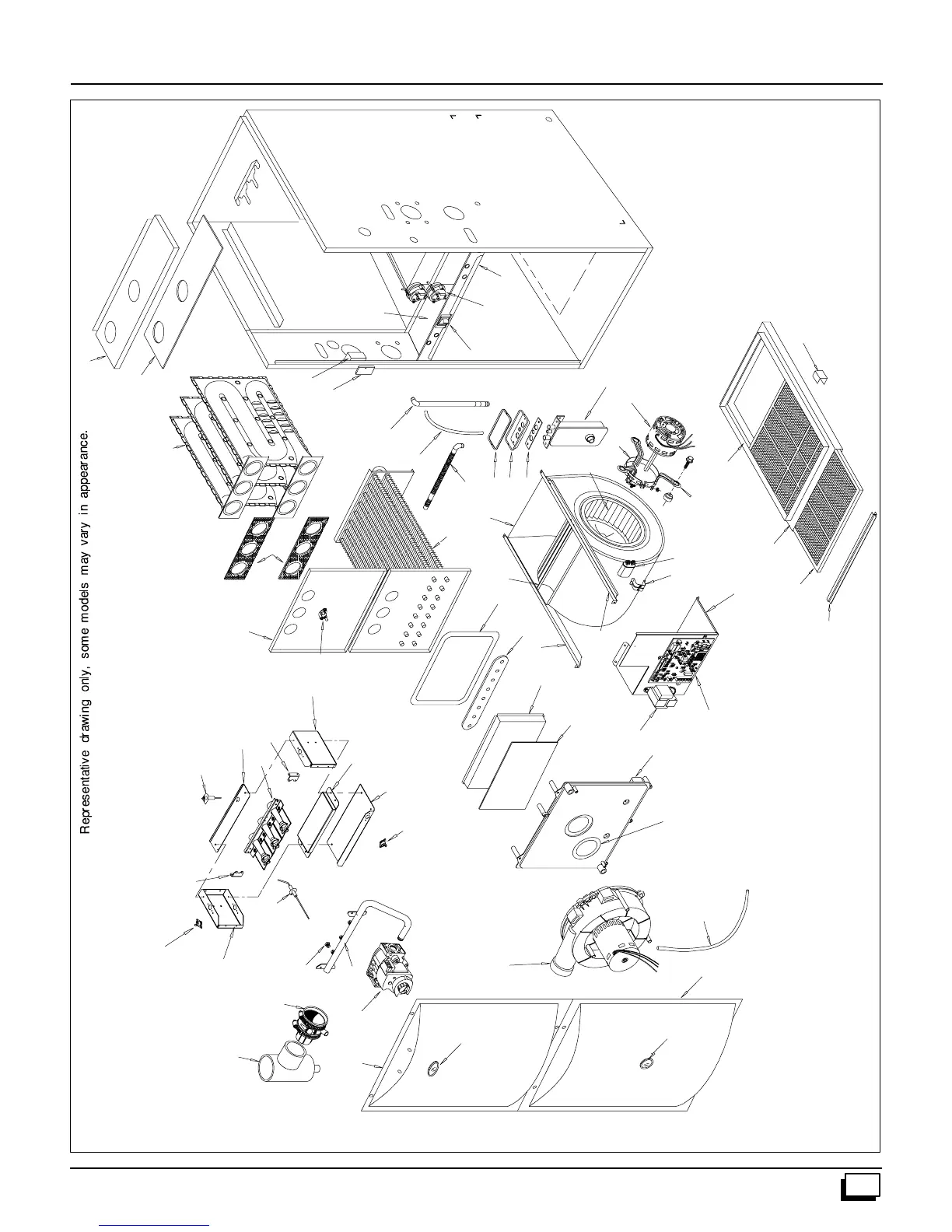 Representative drawing only, some models may vary in appearance.