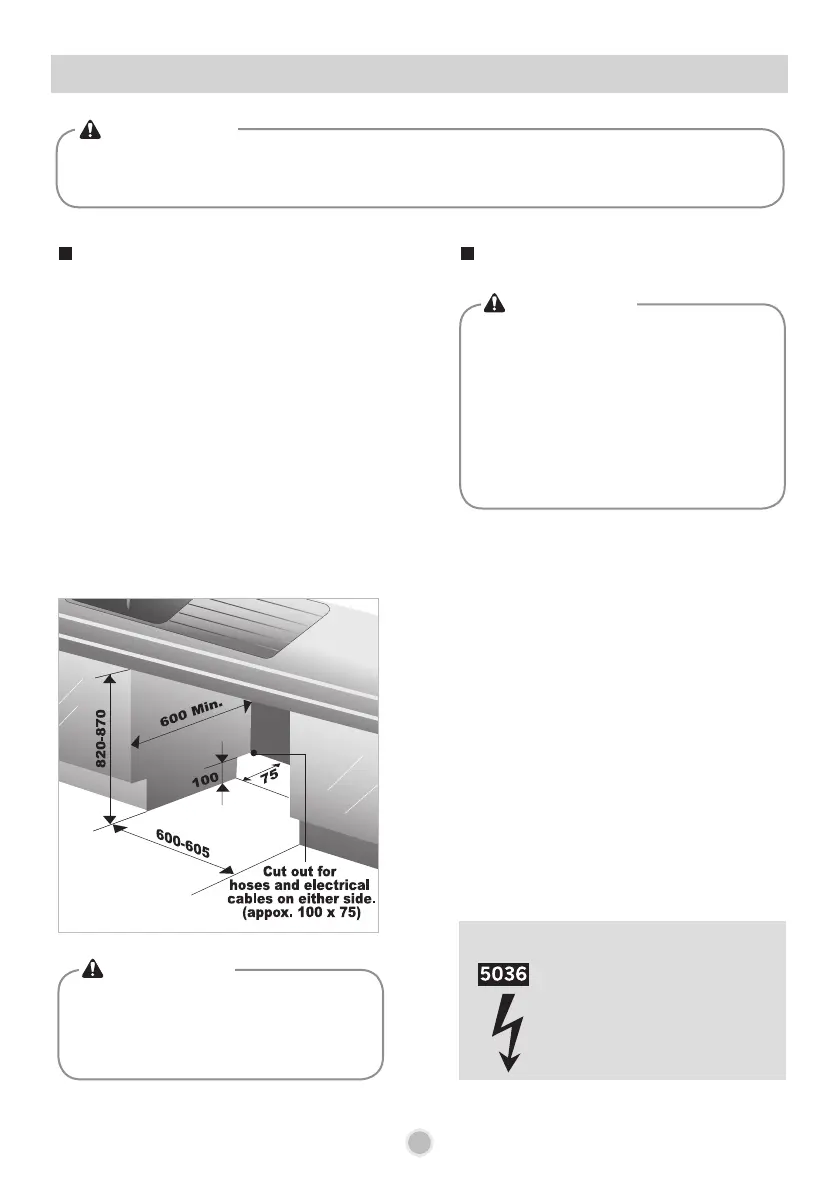 820-870

600 Min.

100

75

600-605

Cut out for hoses and electrical cables on either side. (appox. 100 x 75)

5036