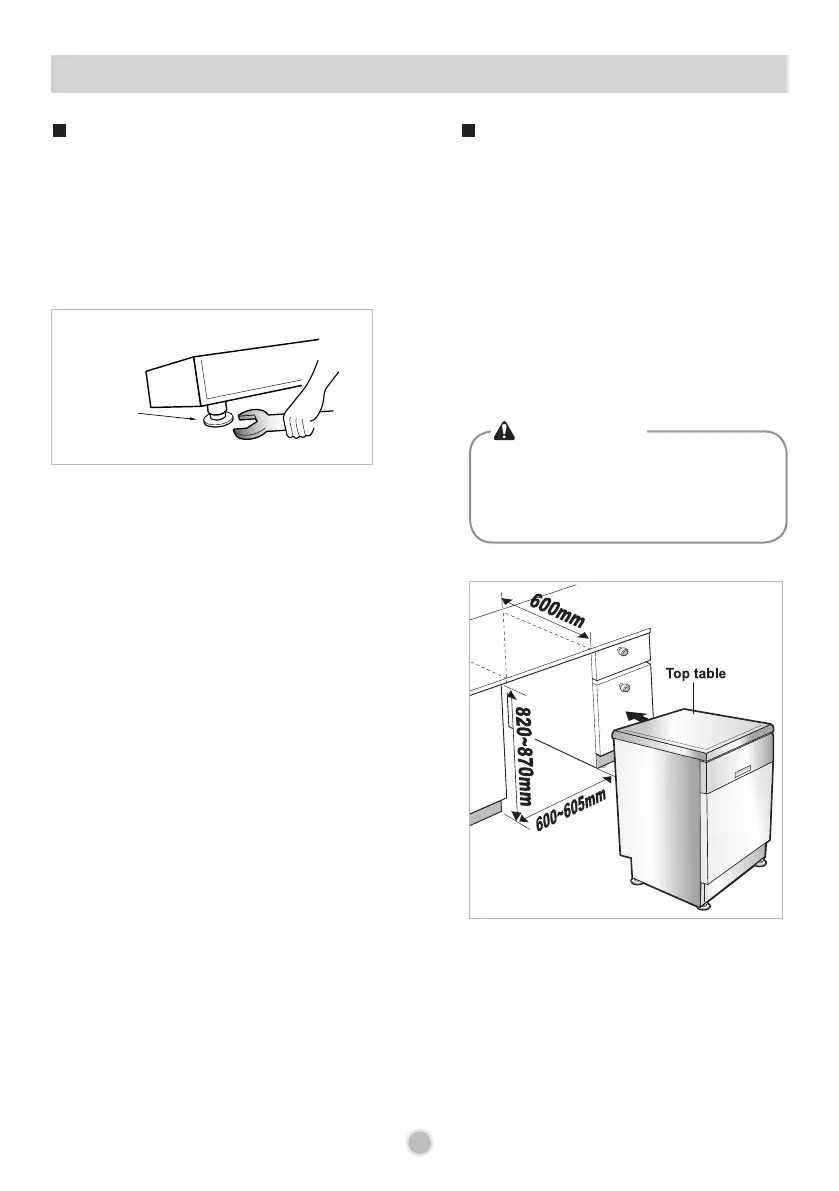 600mm

Top table

820~870mm

600~605mm