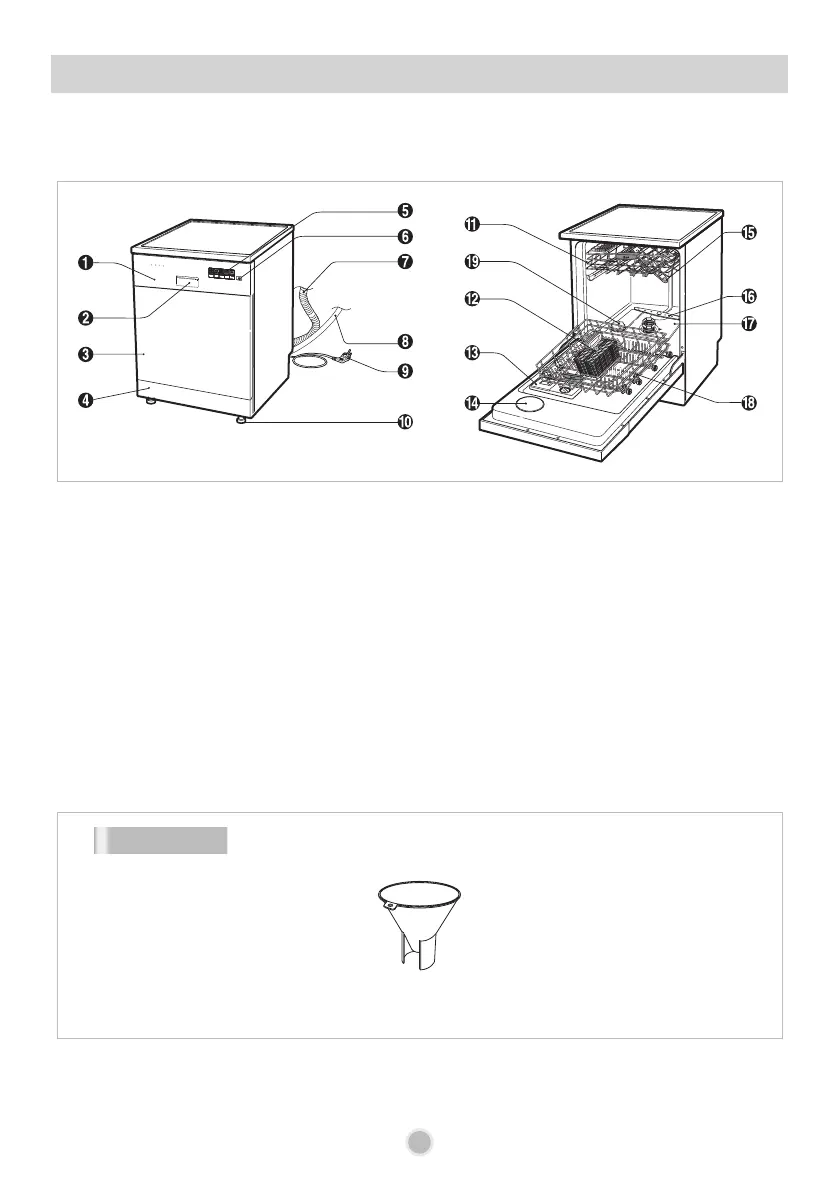 1
2
3
4
5
6
7
8
9
10

11
19
12
13
14
15
16
17
18