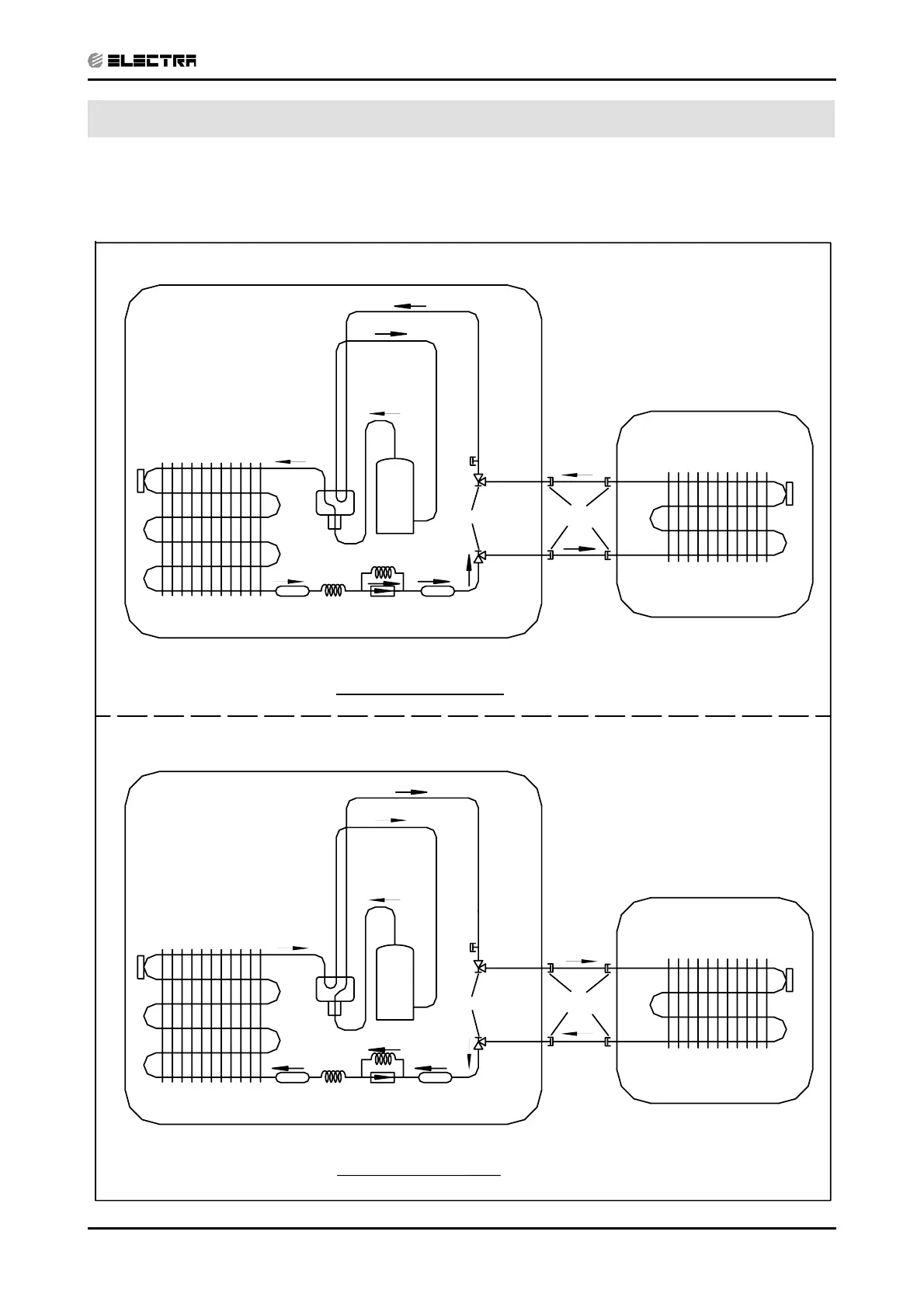 ELECTRA