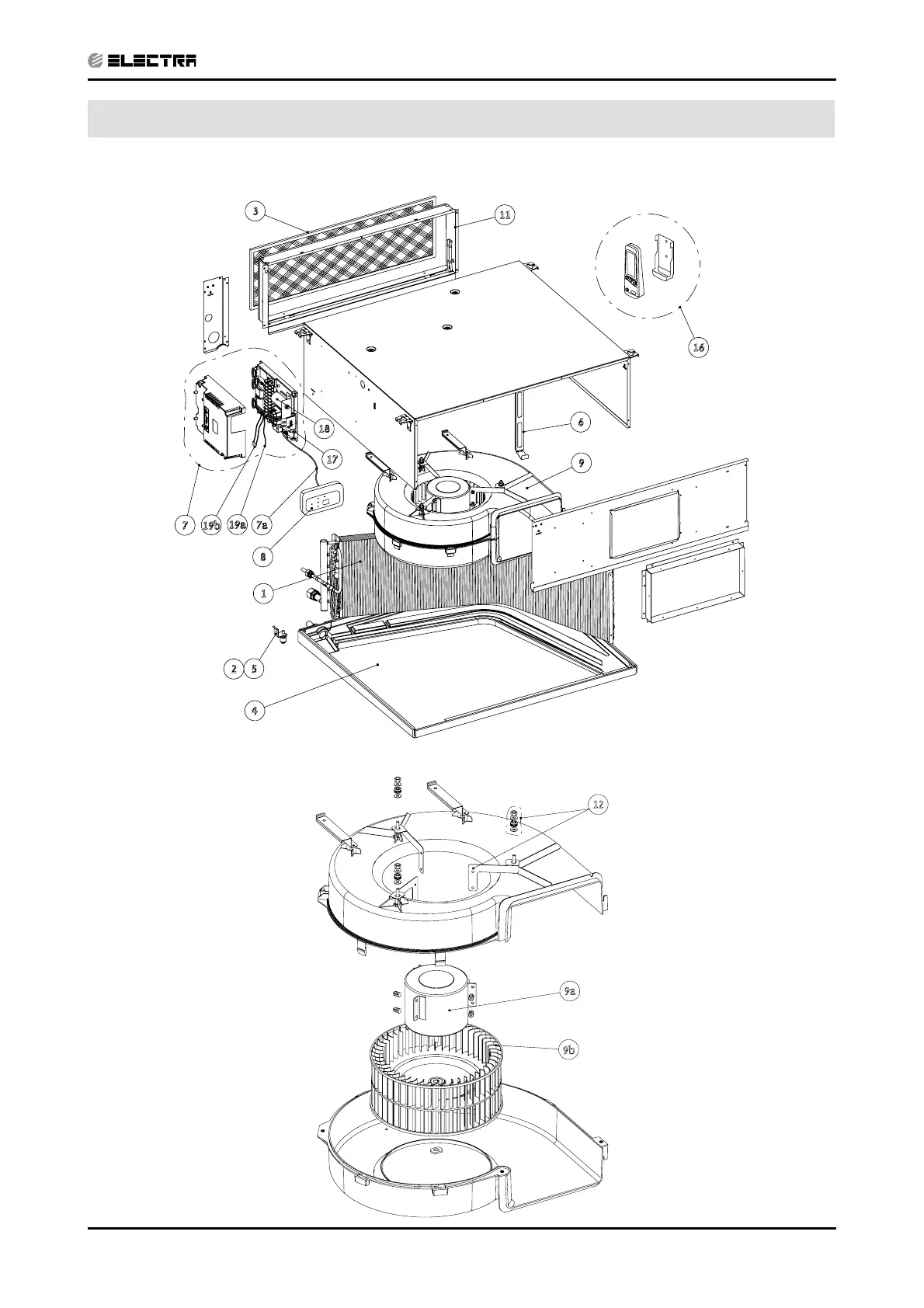 ELECTRA

3
11
16
18
6
17
9
7
19b
19a
7a
8
1
2
5
4

12
9a
9b