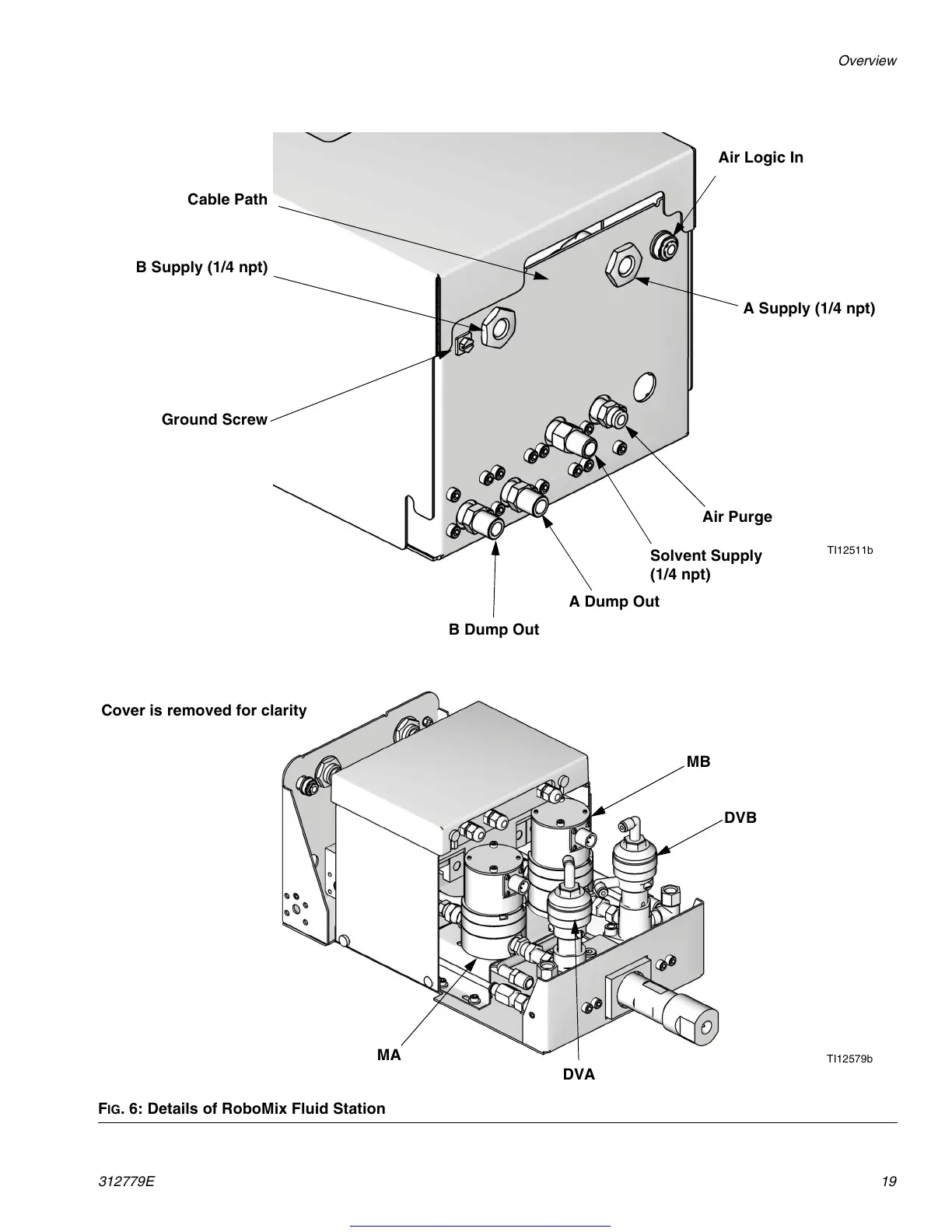 Overview

Air Logic In

Cable Path

B Supply (1/4 npt)

A Supply (1/4 npt)

Ground Screw

Air Purge

Solvent Supply (1/4 npt)

TI12511b

A Dump Out

B Dump Out

Cover is removed for clarity

MB

DVB

MA

DVA

TI12579b

FIG. 6: Details of RoboMix Fluid Station

312779E

19