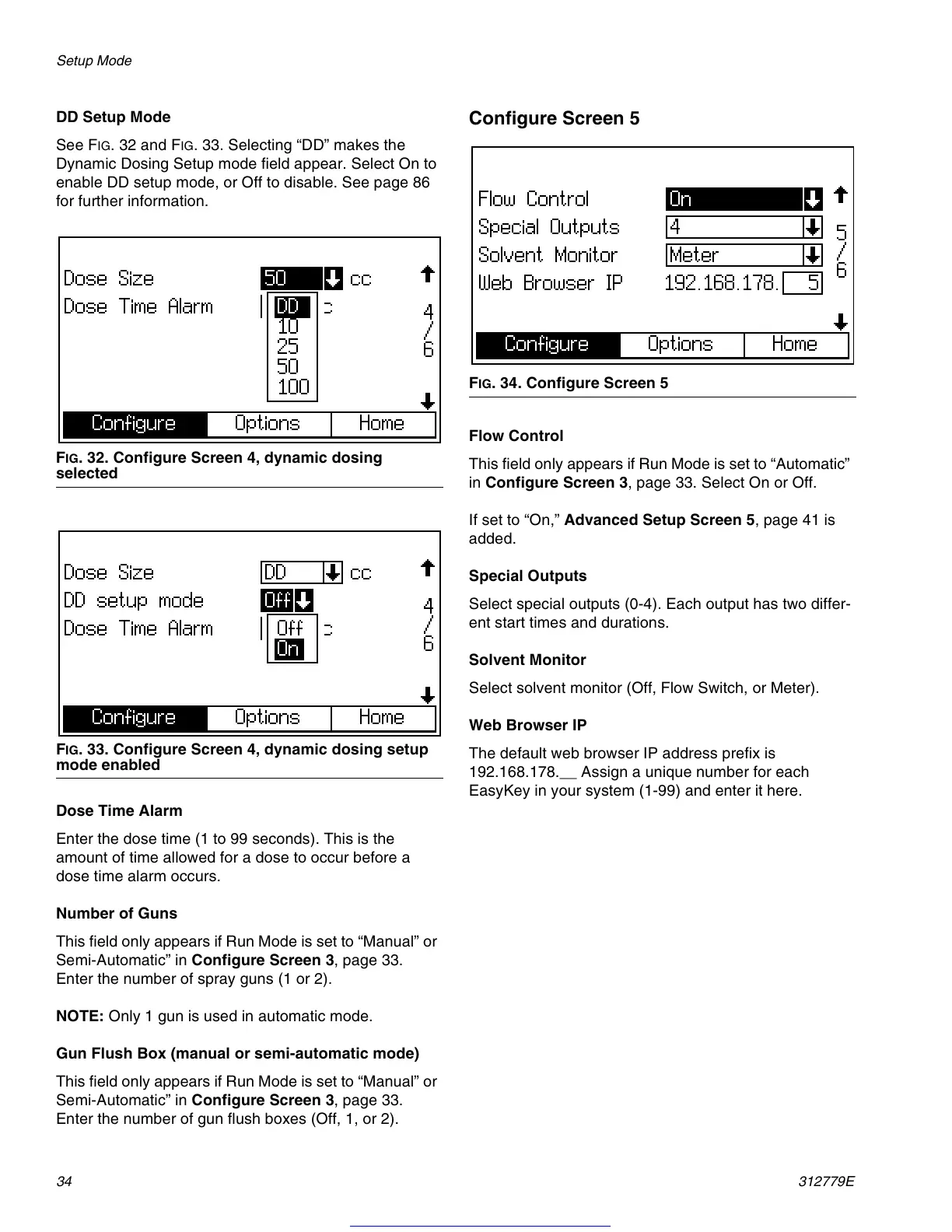 Setup Mode

DD Setup Mode

See FIG. 32 and FIG. 33. Selecting “DD” makes the Dynamic Dosing Setup mode field appear. Select On to enable DD setup mode, or Off to disable. See page 86 for further information.

Dose Size 50 cc
Dose Time Alarm DD 10 25 50 100
4/6
Configure Options Home

FIG. 32. Configure Screen 4, dynamic dosing selected

Dose Size DD cc
DD setup mode Off
Dose Time Alarm Off On
4/6
Configure Options Home

FIG. 33. Configure Screen 4, dynamic dosing setup mode enabled

Dose Time Alarm

Enter the dose time (1 to 99 seconds). This is the amount of time allowed for a dose to occur before a dose time alarm occurs.

Number of Guns

This field only appears if Run Mode is set to “Manual” or Semi-Automatic” in Configure Screen 3, page 33. Enter the number of spray guns (1 or 2).

NOTE: Only 1 gun is used in automatic mode.

Gun Flush Box (manual or semi-automatic mode)

This field only appears if Run Mode is set to “Manual” or Semi-Automatic” in Configure Screen 3, page 33. Enter the number of gun flush boxes (Off, 1, or 2).

Configure Screen 5

Flow Control On
Special Outputs 4
Solvent Monitor Meter
Web Browser IP 192.168.178. 5
5/6
Configure Options Home

FIG. 34. Configure Screen 5

Flow Control

This field only appears if Run Mode is set to “Automatic” in Configure Screen 3, page 33. Select On or Off.

If set to “On,” Advanced Setup Screen 5, page 41 is added.

Special Outputs

Select special outputs (0-4). Each output has two different start times and durations.

Solvent Monitor

Select solvent monitor (Off, Flow Switch, or Meter).

Web Browser IP

The default web browser IP address prefix is 192.168.178.__ Assign a unique number for each EasyKey in your system (1-99) and enter it here.

34

312779E