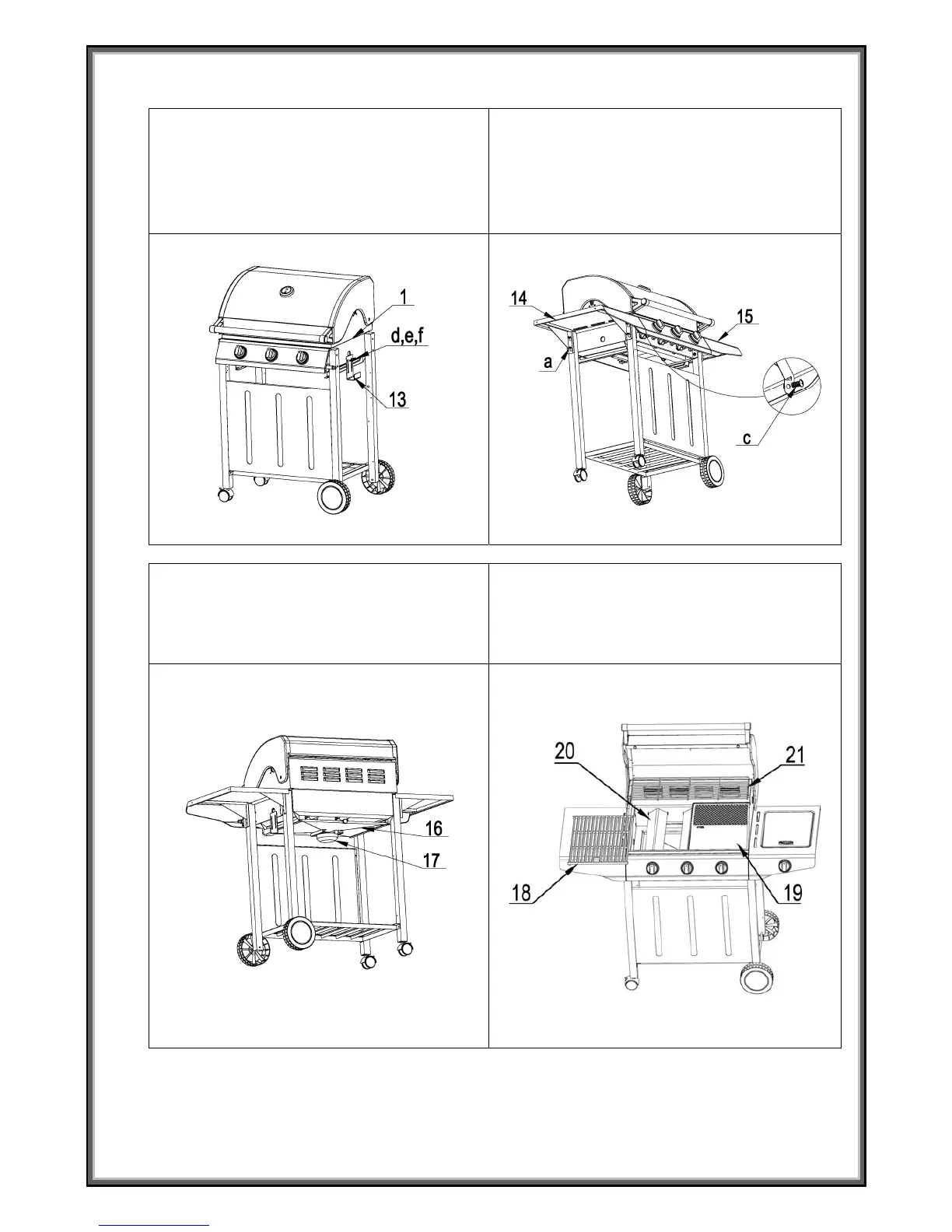 1
d,e,f
13

14
15
a
c

16
17

20
21
18
19