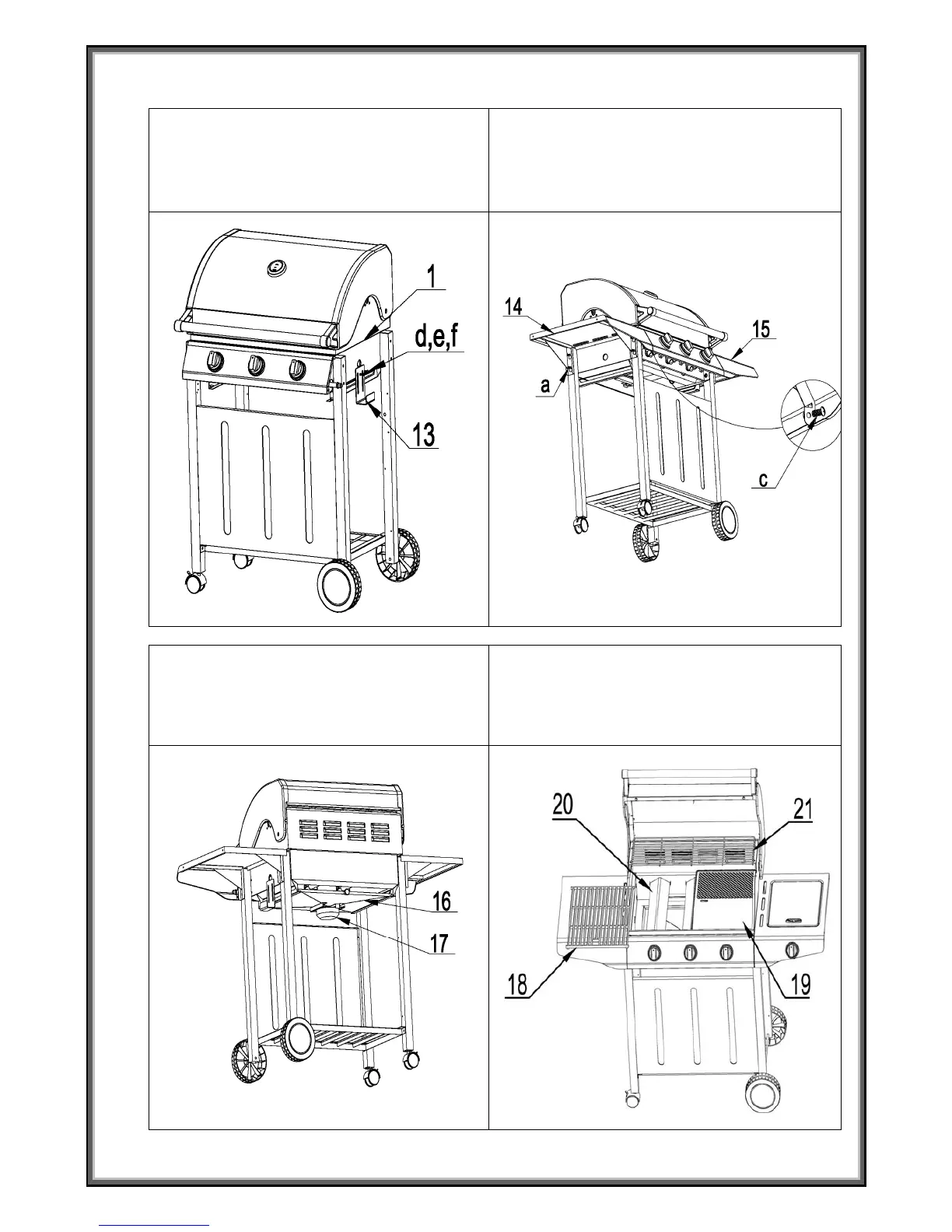 1

d,e,f

13

14

15

a

c

16

17

20

21

18

19