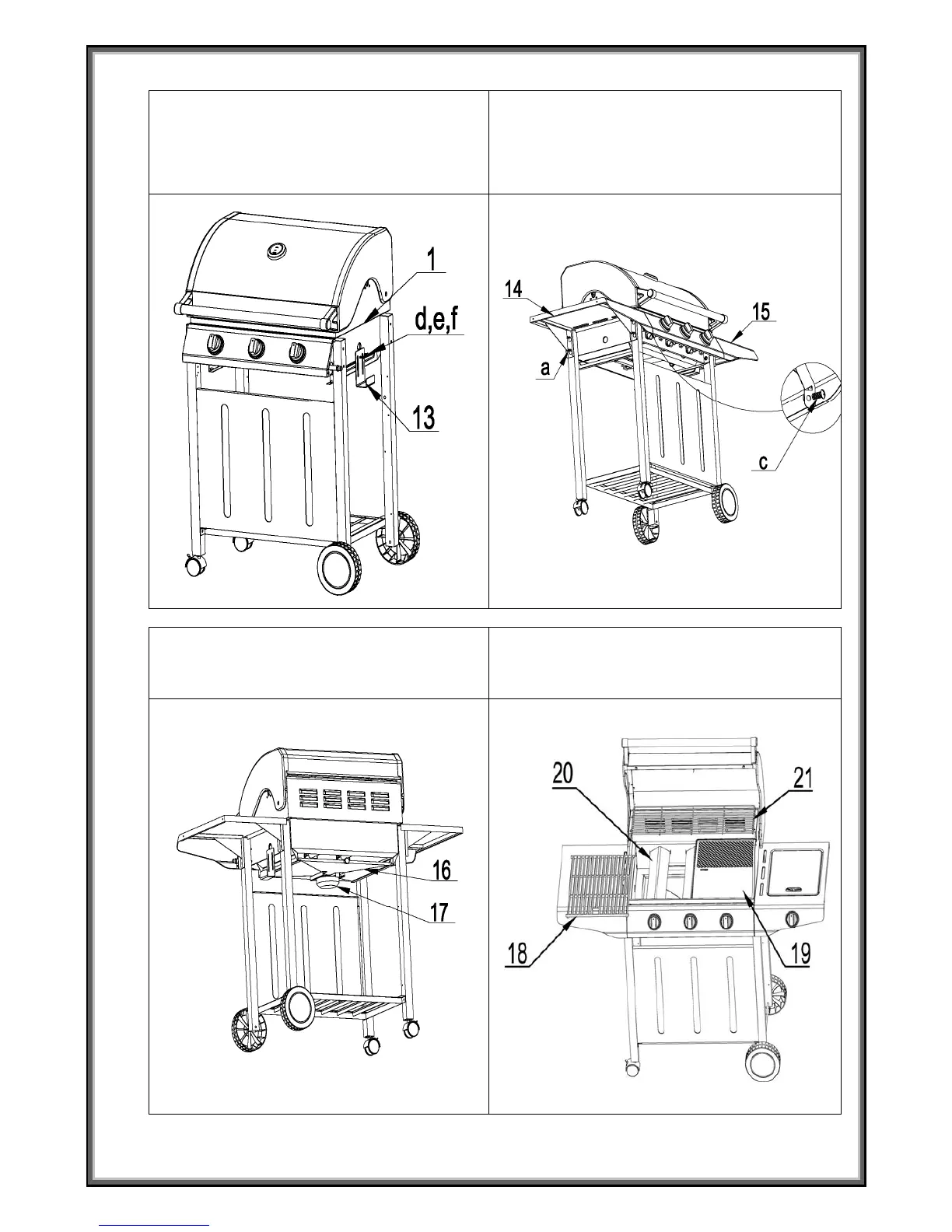 1

d,e,f

13

14

15

a

c

16

17

20

21

18

19