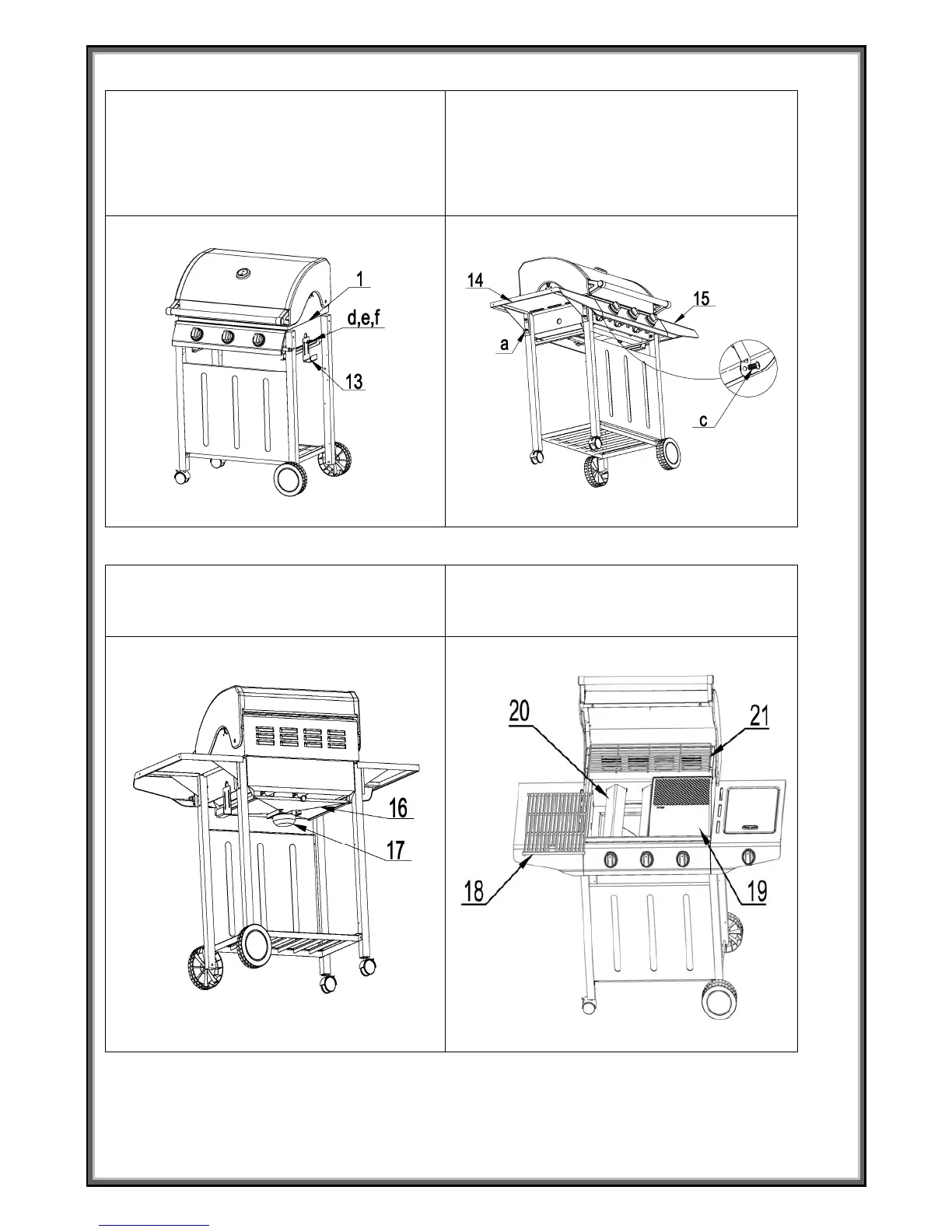 1

d,e,f

13

14

15

a

c

16

17

20

21

18

19