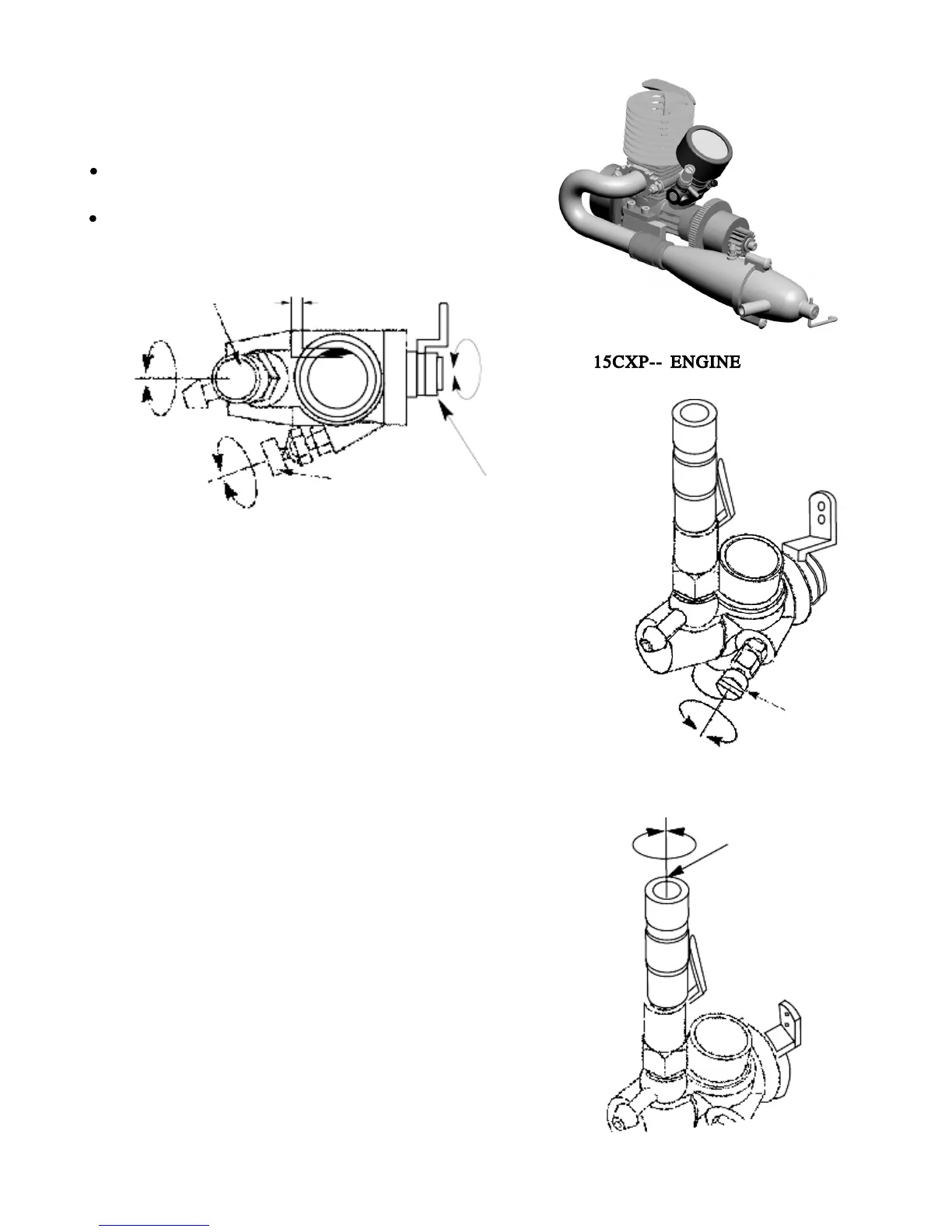 15CXP-- ENGINE