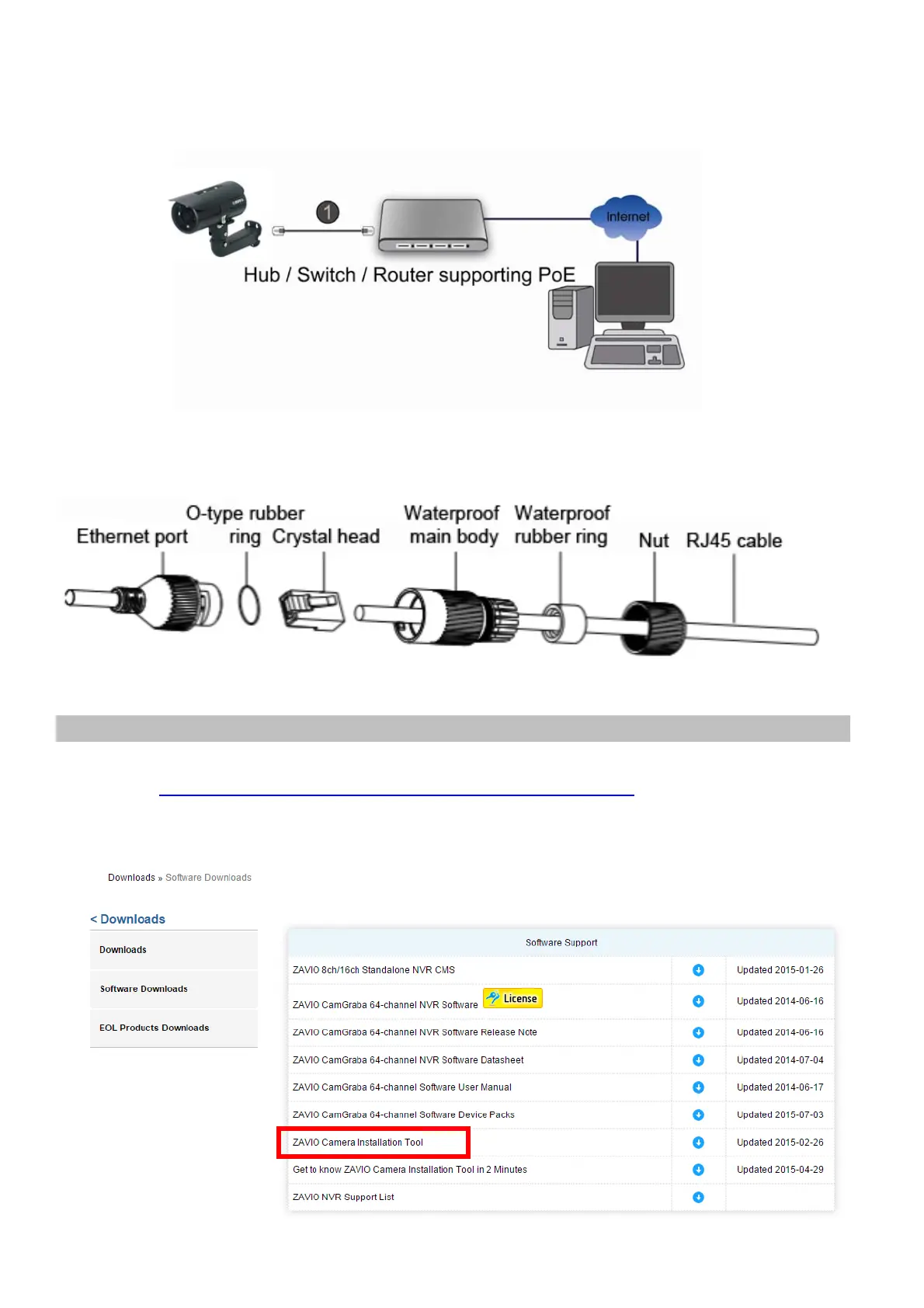 1

Internet

Hub / Switch / Router supporting PoE

Ethernet port

O-type rubber ring

Crystal head

Waterproof main body

Waterproof rubber ring

Nut

RJ45 cable

Downloads » Software Downloads

< Downloads

Downloads

Software Downloads

EOL Products Downloads

| Software Support | | |
|---|---|---|
| ZAVIO 8ch/16ch Standalone NVR CMS | | Updated 2015-01-26 |
| ZAVIO CamGraba 64-channel NVR Software License | | Updated 2014-06-16 |
| ZAVIO CamGraba 64-channel NVR Software Release Note | | Updated 2014-06-16 |
| ZAVIO CamGraba 64-channel NVR Software Datasheet | | Updated 2014-07-04 |
| ZAVIO CamGraba 64-channel Software User Manual | | Updated 2014-06-17 |
| ZAVIO CamGraba 64-channel Software Device Packs | | Updated 2015-07-03 |
| ZAVIO Camera Installation Tool | | Updated 2015-02-26 |
| Get to know ZAVIO Camera Installation Tool in 2 Minutes | | Updated 2015-04-29 |
| ZAVIO NVR Support List | | |