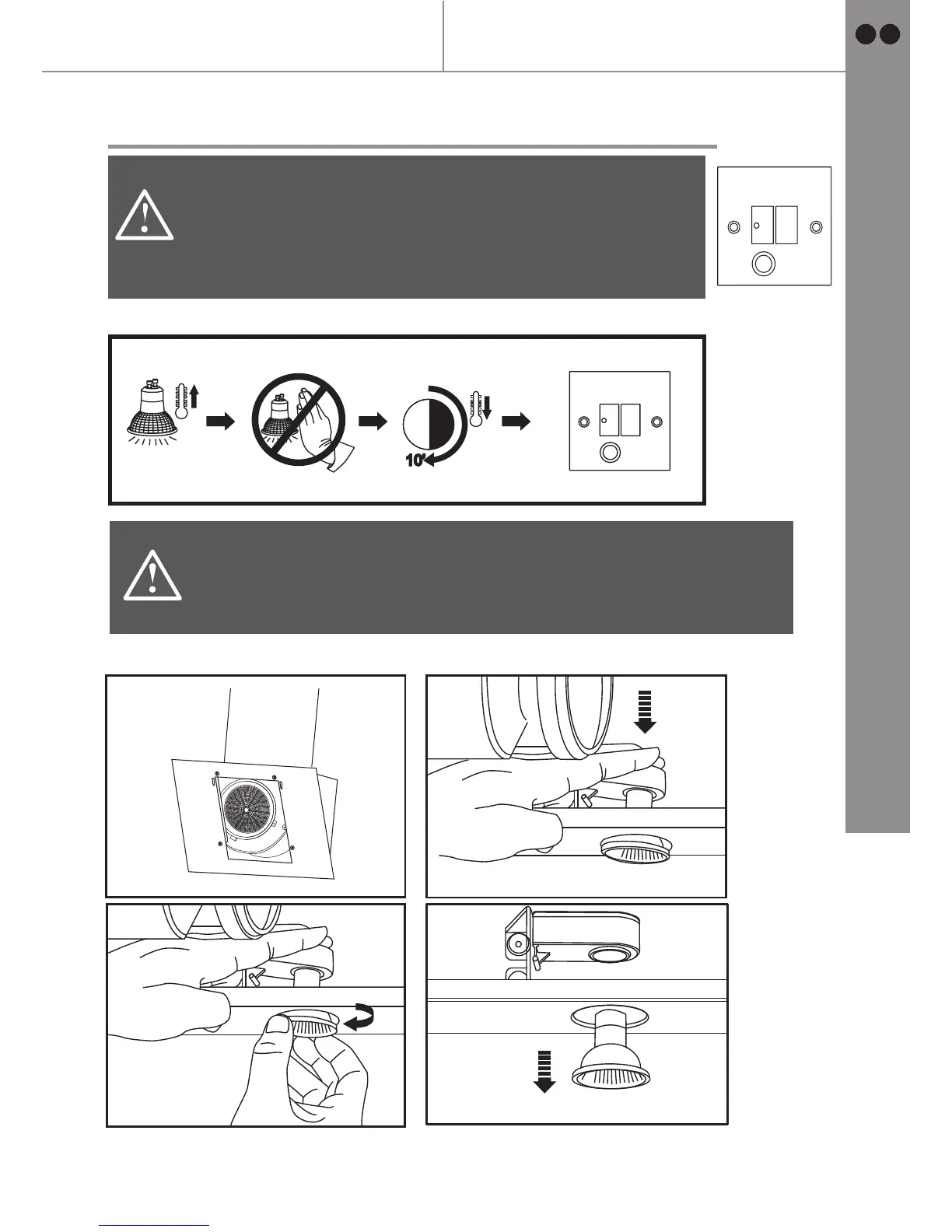 10'