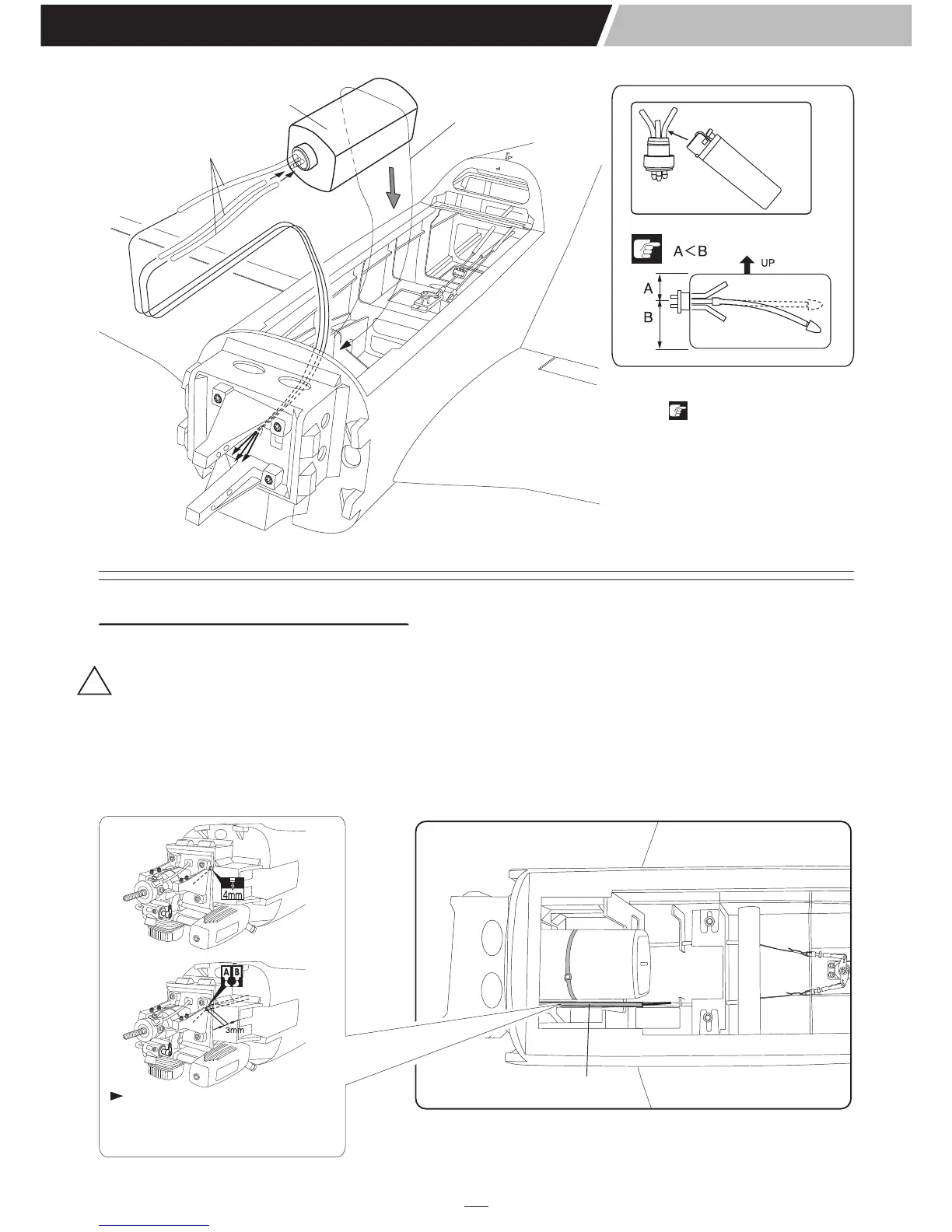 A<B

UP

A

B

4mm

A B

3mm