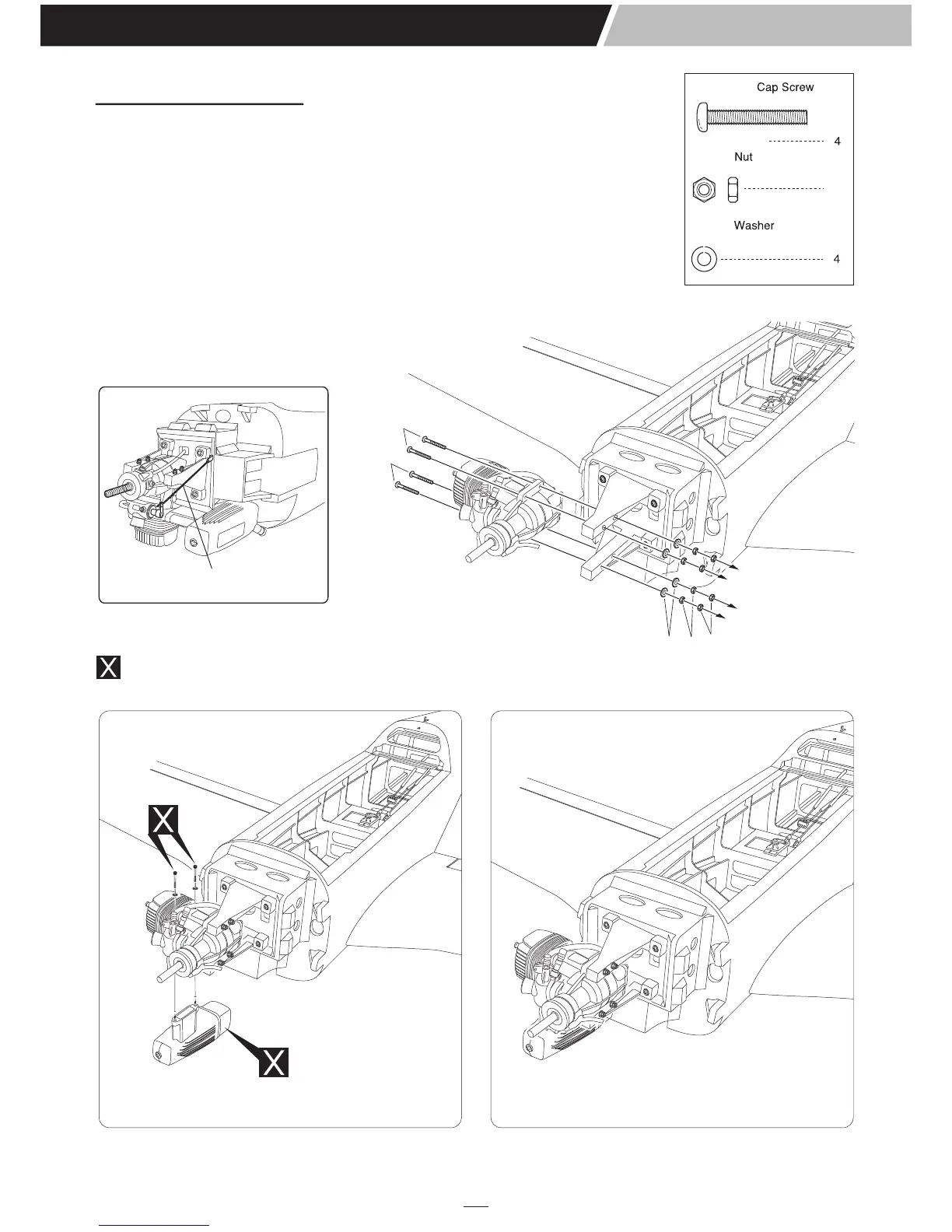 Cap Screw

4

Nut

Washer

4

X

X

X