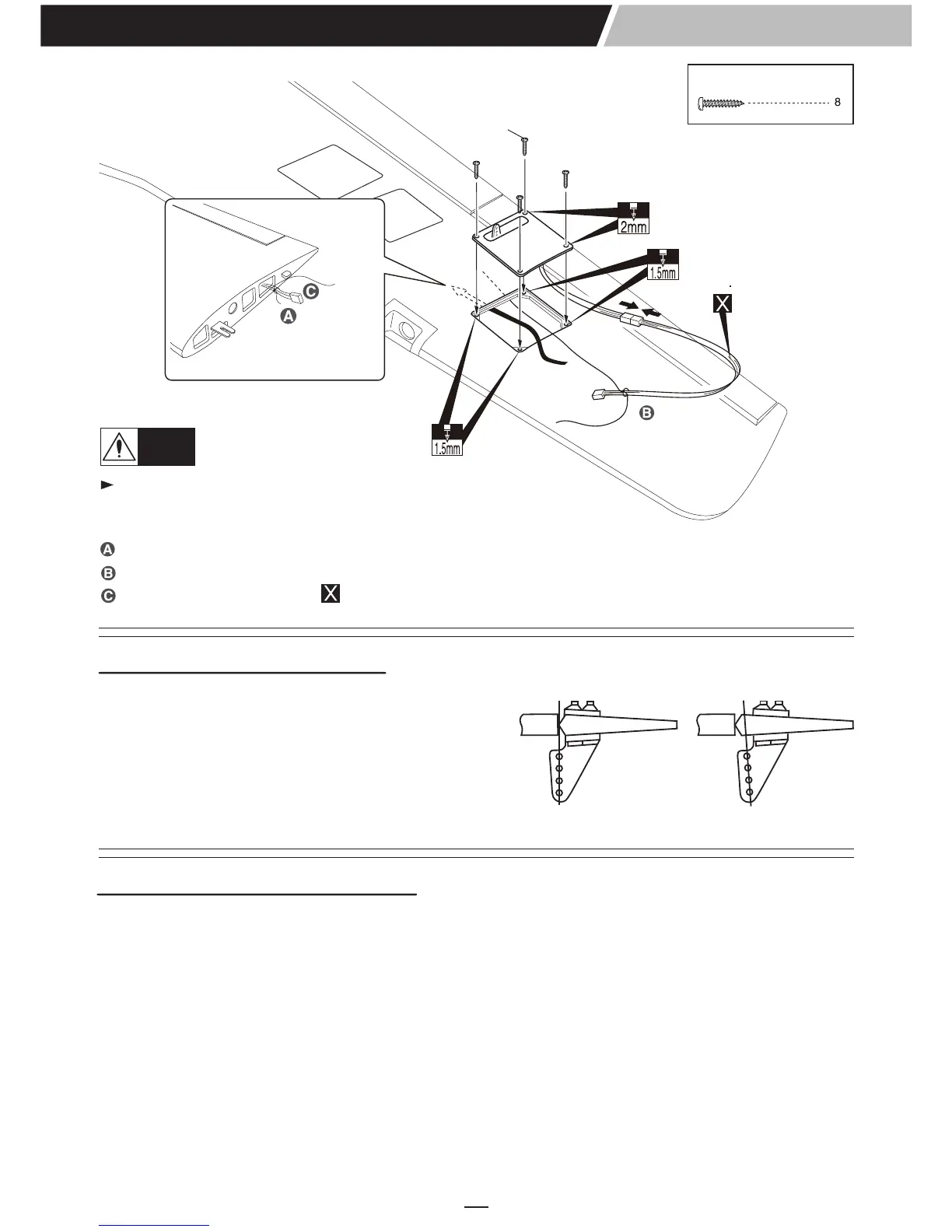 8

2mm

1.5mm

X

C

A

B

1.5mm

A

B

C X