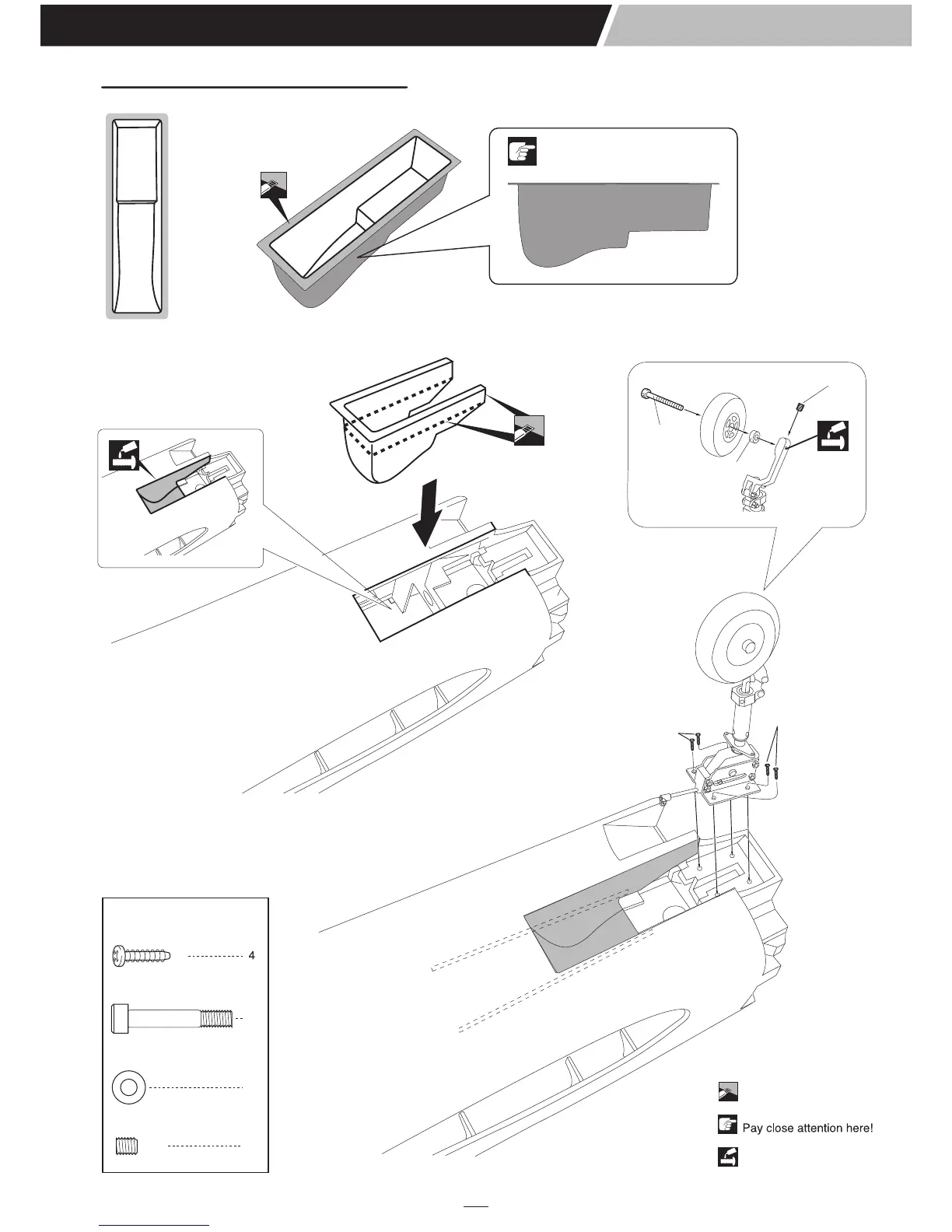 4

Pay close attention here!